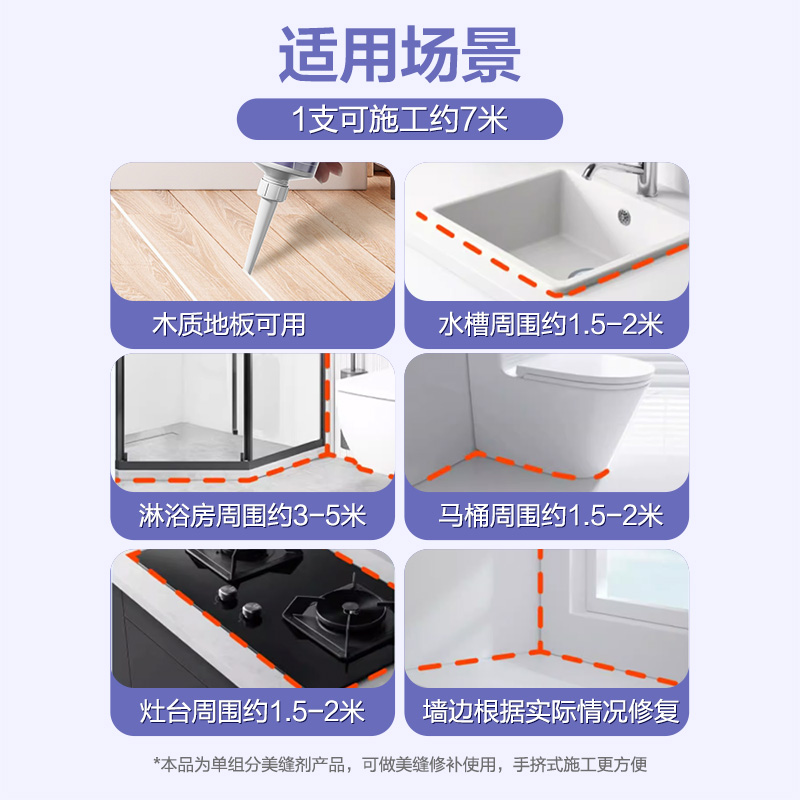 适用场景

1支可施工约7米

木质地板可用

水槽周围约1.5-2米

淋浴房周围约3-5米

马桶周围约1.5-2米

灶台周围约1.5-2米

墙边根据实际情况修复

*本品为单组分美缝剂产品，可做美缝修补使用，手挤式施工更方便