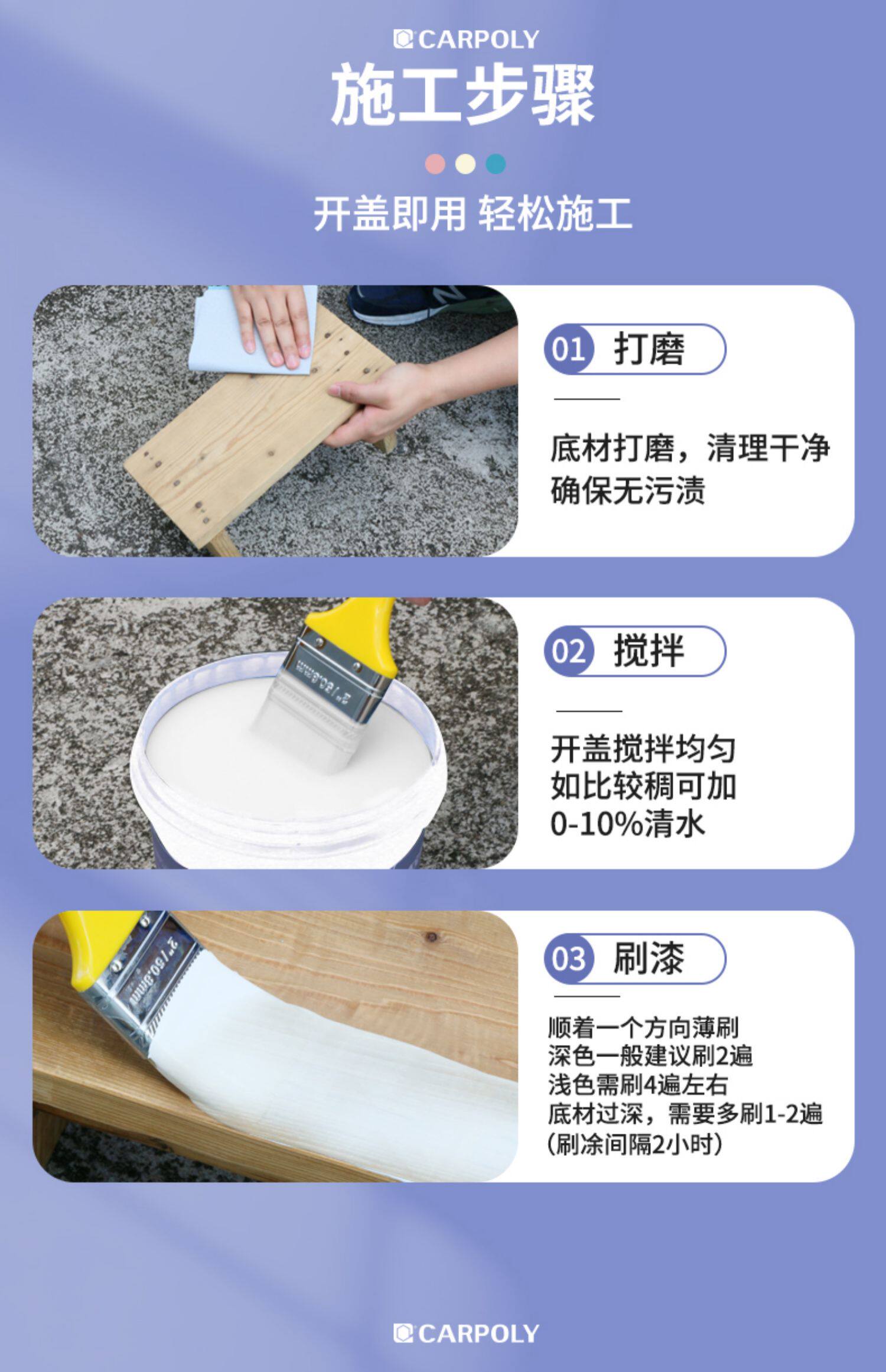 CARPOLY

施工步骤

开盖即用 轻松施工

01 打磨

底材打磨，清理干净
确保无污渍

2"/50.8mm

02 搅拌

开盖搅拌均匀
如比较稠可加
0-10%清水

2"/50.8mm

03 刷漆

顺着一个方向薄刷
深色一般建议刷2遍
浅色需刷4遍左右
底材过深，需要多刷1-2遍
(刷涂间隔2小时)

CARPOLY