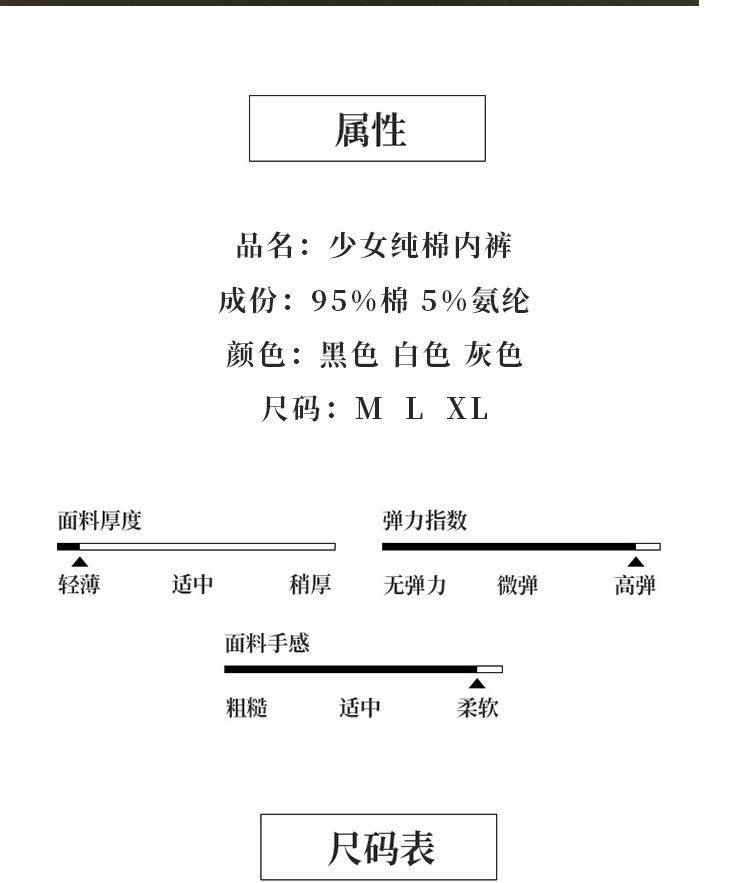 属性

品名：少女纯棉内裤

成份：95%棉 5%氨纶

颜色：黑色 白色 灰色

尺码：M L XL

面料厚度

轻薄 适中 稍厚

弹力指数

无弹力 微弹 高弹

面料手感

粗糙 适中 柔软

尺码表