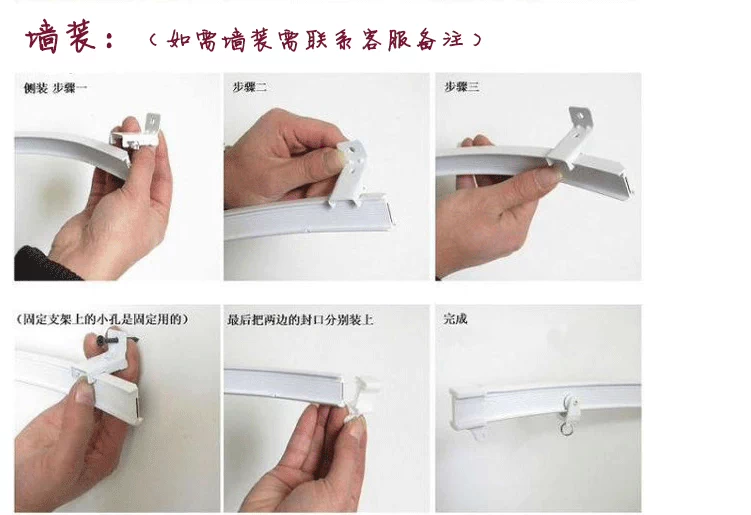 墙装：（如需墙装需联系客服备注）

侧装 步骤一

步骤二

步骤三

（固定支架上的小孔是固定用的）

最后把两边的封口分别装上

完成