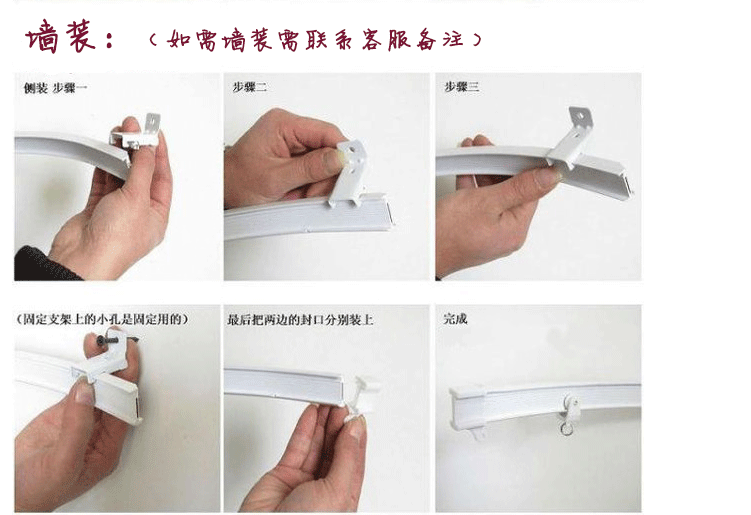 墙装：（如需墙装需联系客服备注）

侧装 步骤一

步骤二

步骤三

（固定支架上的小孔是固定用的）

最后把两边的封口分别装上

完成