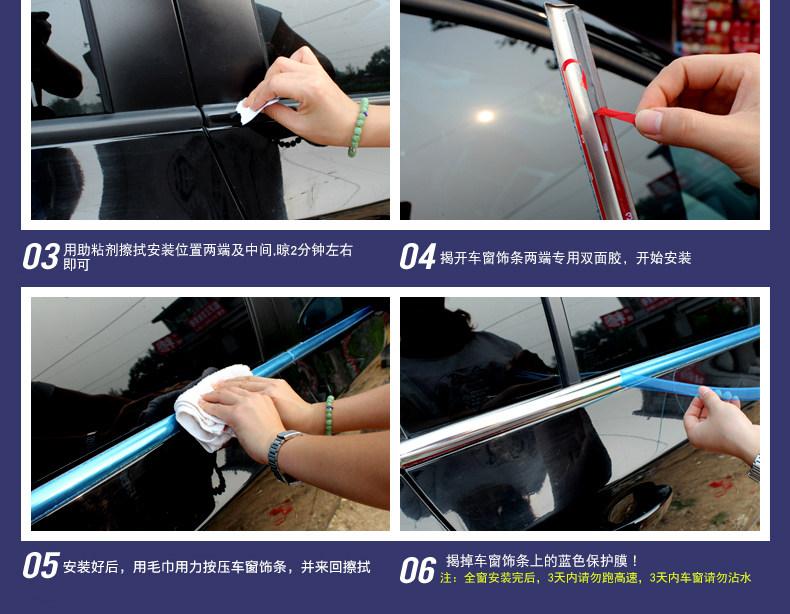 03 用助粘剂擦拭安装位置两端及中间,晾2分钟左右即可

04 揭开车窗饰条两端专用双面胶，开始安装

05 安装好后，用毛巾用力按压车窗饰条，并来回擦拭

06 揭掉车窗饰条上的蓝色保护膜！
注：全窗安装完后，3天内请勿跑高速，3天内车窗请勿沾水