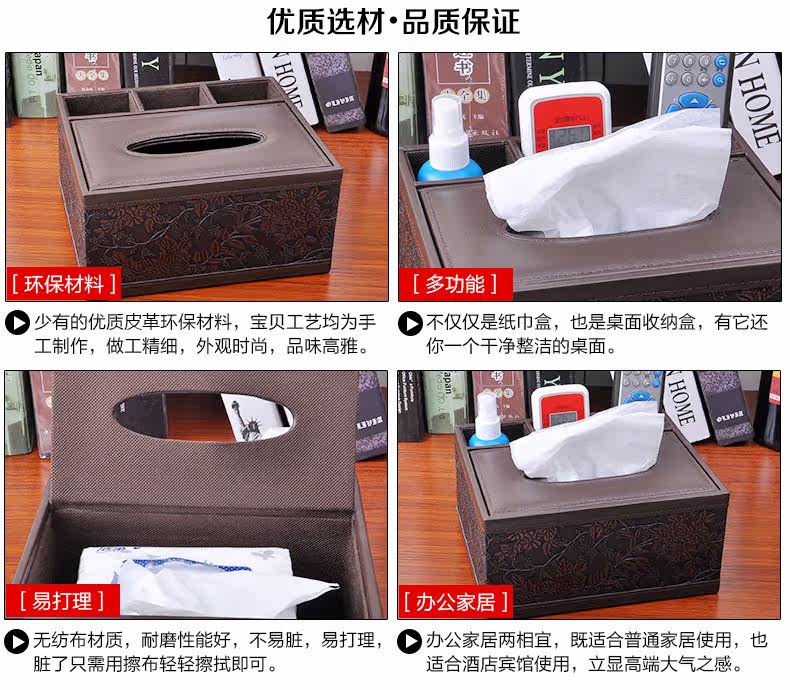 优质选材·品质保证

[ 环保材料 ]

少有的优质皮革环保材料，宝贝工艺均为手工制作，做工精细，外观时尚，品味高雅。

[ 多功能 ]

不仅仅是纸巾盒，也是桌面收纳盒，有它还你一个干净整洁的桌面。

[ 易打理 ]

无纺布材质，耐磨性能好，不易脏，易打理，脏了只需用擦布轻轻擦拭即可。

[ 办公家居 ]

办公家居两相宜，既适合普通家居使用，也适合酒店宾馆使用，立显高端大气之感。