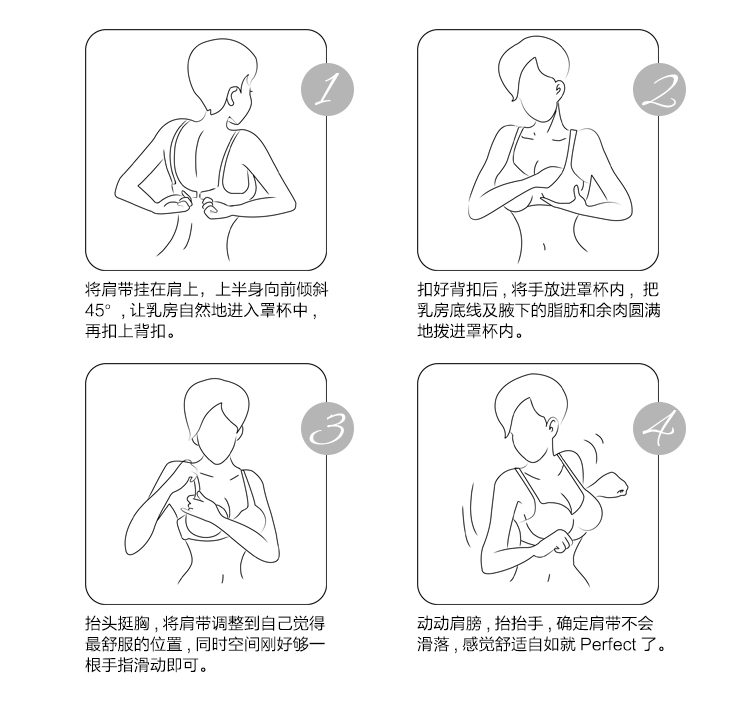 1

将肩带挂在肩上，上半身向前倾斜45°，让乳房自然地进入罩杯中，再扣上背扣。

2

扣好背扣后，将手放进罩杯内，把乳房底线及腋下的脂肪和余肉圆满地拨进罩杯内。

3

抬头挺胸，将肩带调整到自己觉得最舒服的位置，同时空间刚好够一根手指滑动即可。

4

动动肩膀，抬抬手，确定肩带不会滑落，感觉舒适自如就 Perfect 了。