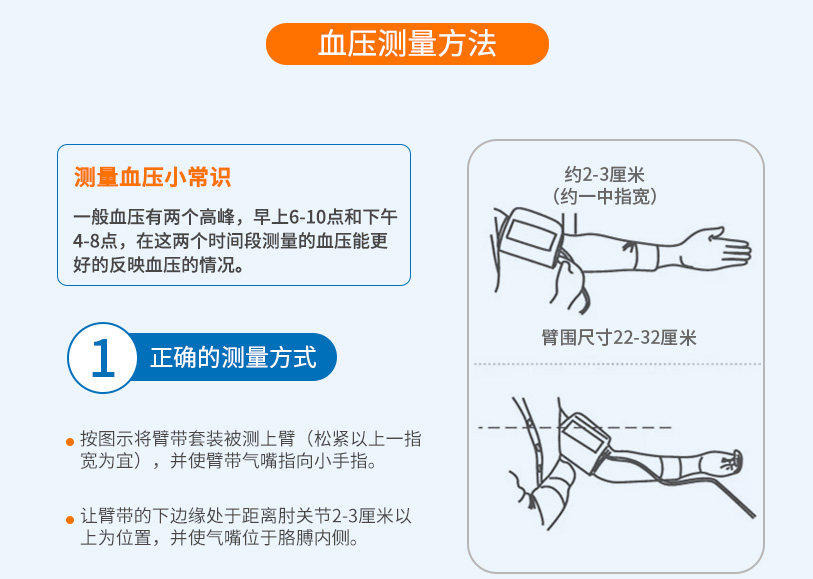 血压测量方法

测量血压小常识

一般血压有两个高峰，早上6-10点和下午4-8点，在这两个时间段测量的血压能更好的反映血压的情况。

1 正确的测量方式

按图示将臂带套装被测上臂（松紧以上一指宽为宜），并使臂带气嘴指向小手指。

让臂带的下边缘处于距离肘关节2-3厘米以上为位置，并使气嘴位于胳膊内侧。

约2-3厘米
（约一中指宽）

臂围尺寸22-32厘米