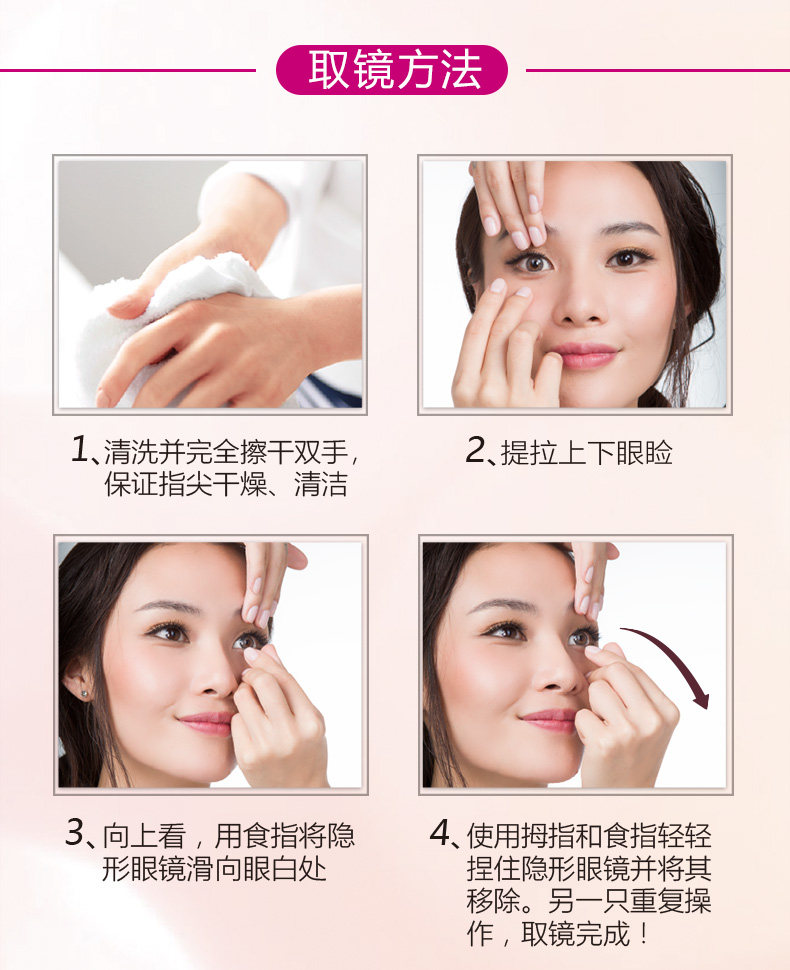 取镜方法

1、清洗并完全擦干双手，保证指尖干燥、清洁

2、提拉上下眼睑

3、向上看，用食指将隐形眼镜滑向眼白处

4、使用拇指和食指轻轻捏住隐形眼镜并将其移除。另一只重复操作，取镜完成！