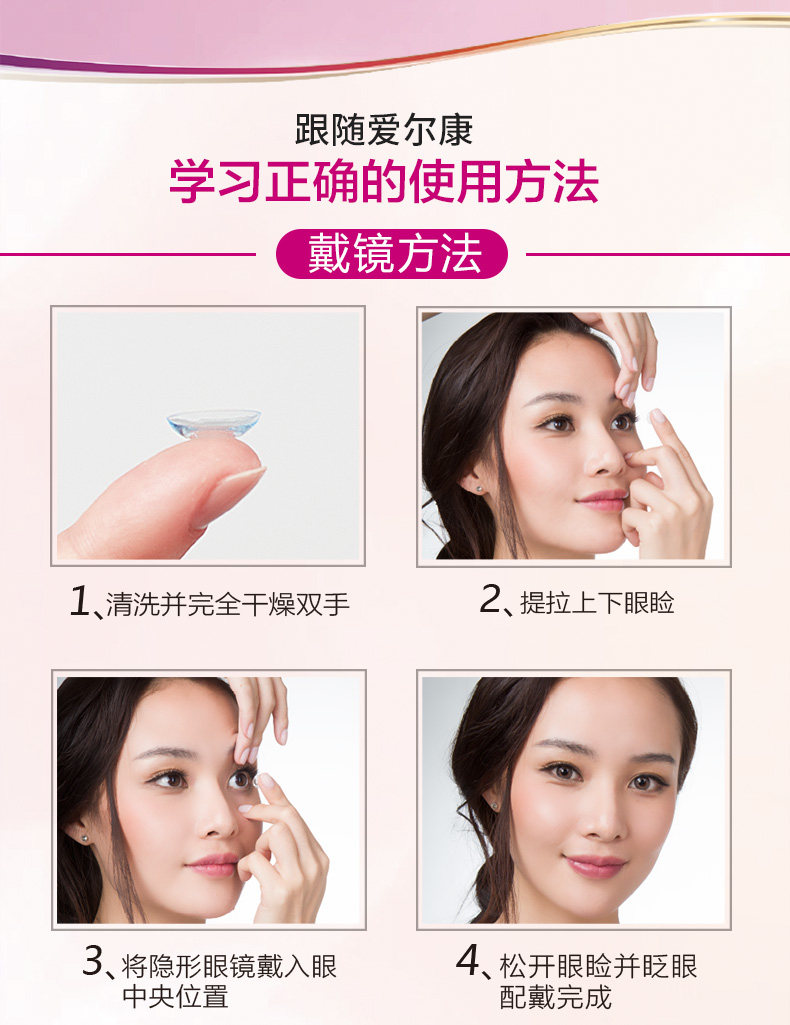 跟随爱尔康
学习正确的使用方法

戴镜方法

1、清洗并完全干燥双手

2、提拉上下眼睑

3、将隐形眼镜戴入眼中央位置

4、松开眼睑并眨眼配戴完成