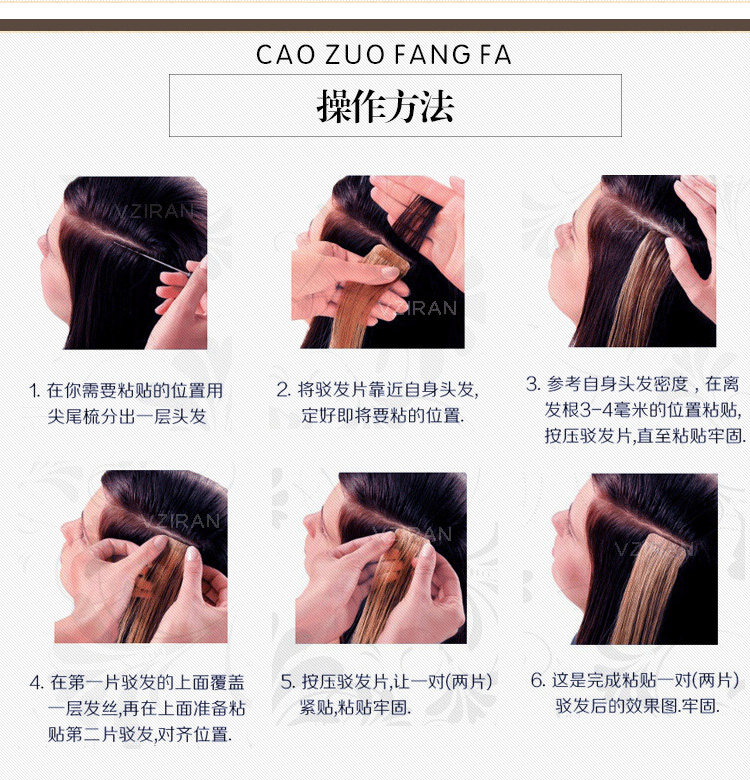 CAO ZUO FANG FA

操作方法

VZIRAN

VZIRAN

VZIRAN

1. 在你需要粘贴的位置用尖尾梳分出一层头发

2. 将驳发片靠近自身头发,定好即将要粘的位置.

3. 参考自身头发密度，在离发根3-4毫米的位置粘贴,按压驳发片,直至粘贴牢固.

VZIRAN

VZIRAN

VZIRAN

4. 在第一片驳发的上面覆盖一层发丝,再在上面准备粘贴第二片驳发,对齐位置.

5. 按压驳发片,让一对(两片)紧贴,粘贴牢固.

6. 这是完成粘贴一对(两片)驳发后的效果图.牢固.