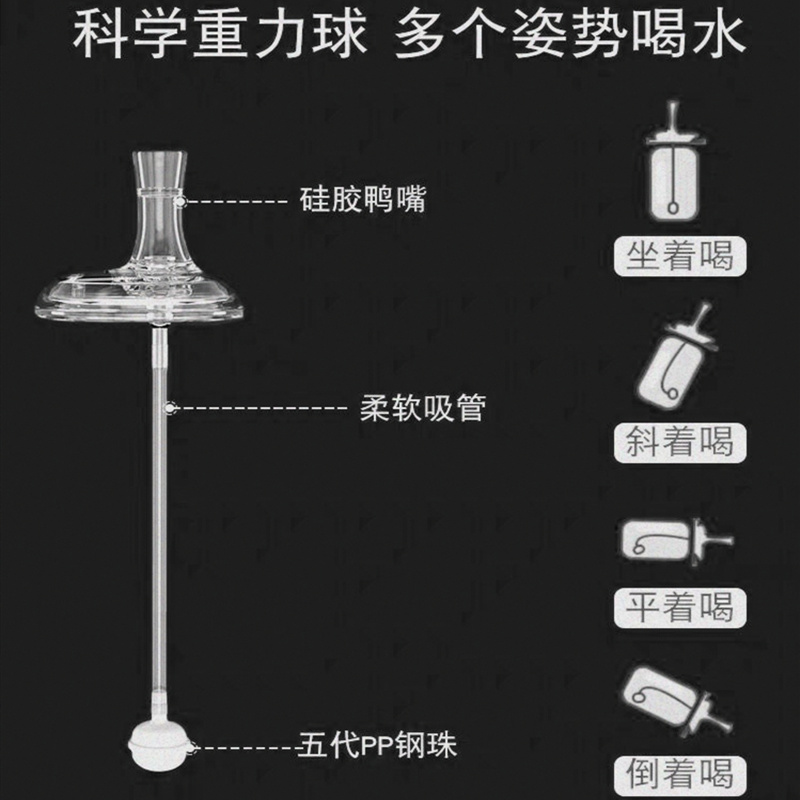 科学重力球 多个姿势喝水

硅胶鸭嘴

柔软吸管

五代PP钢珠

坐着喝

斜着喝

平着喝

倒着喝