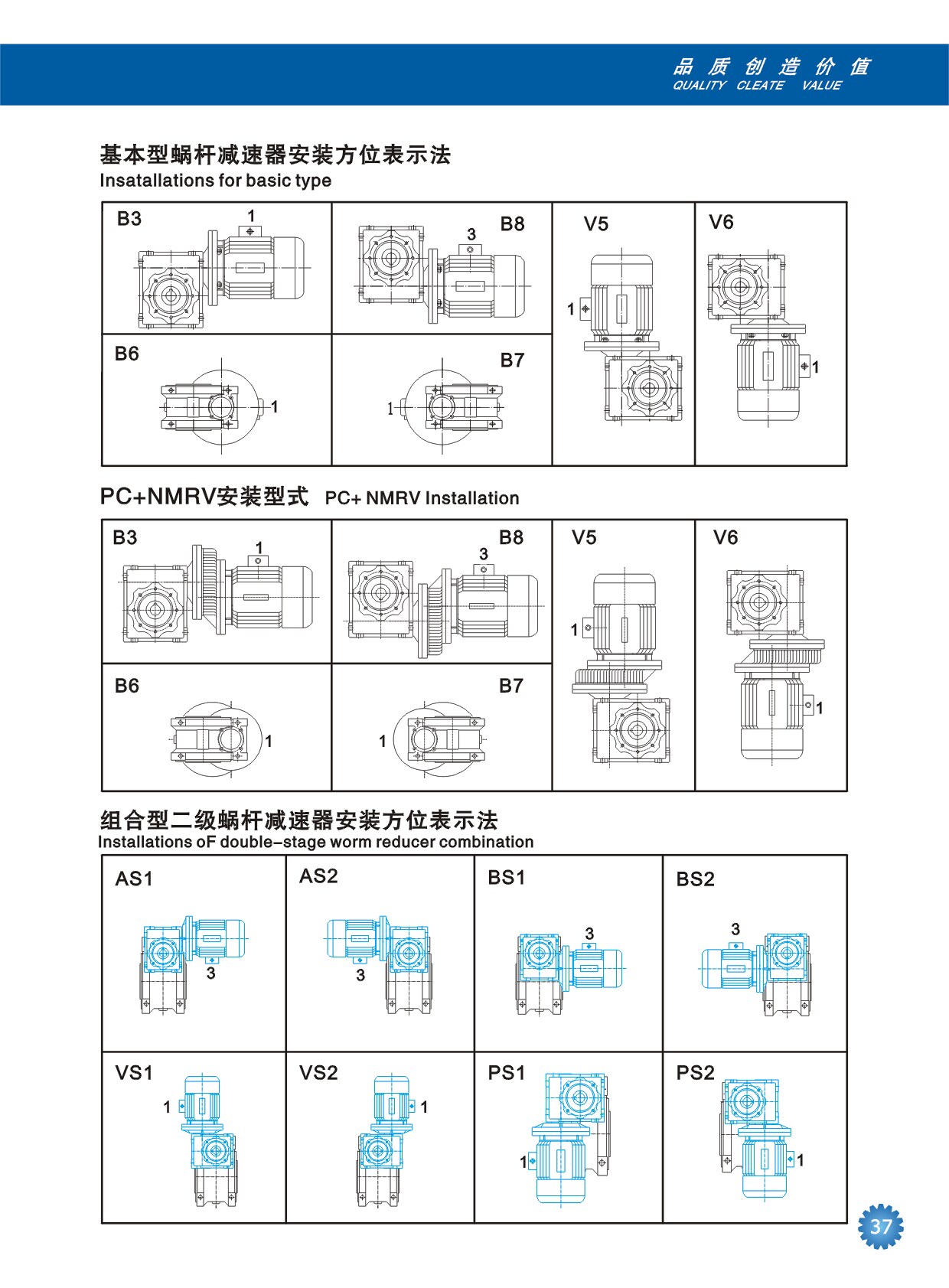 品 质 创 造 价 值
QUALITY CLEATE VALUE

基本型蜗杆减速器安装方位表示法
Insatallations for basic type

B3 1
3 B8
V5 1
V6 1
B6 1
B7 1

PC+NMRV安装型式 PC+ NMRV Installation

B3 1
B8 3
V5 1
V6 1
B6 1
B7 1

组合型二级蜗杆减速器安装方位表示法
Installations oF double-stage worm reducer combination

AS1 3
AS2 3
BS1 3
BS2 3
VS1 1
VS2 1
PS1 1
PS2 1

37