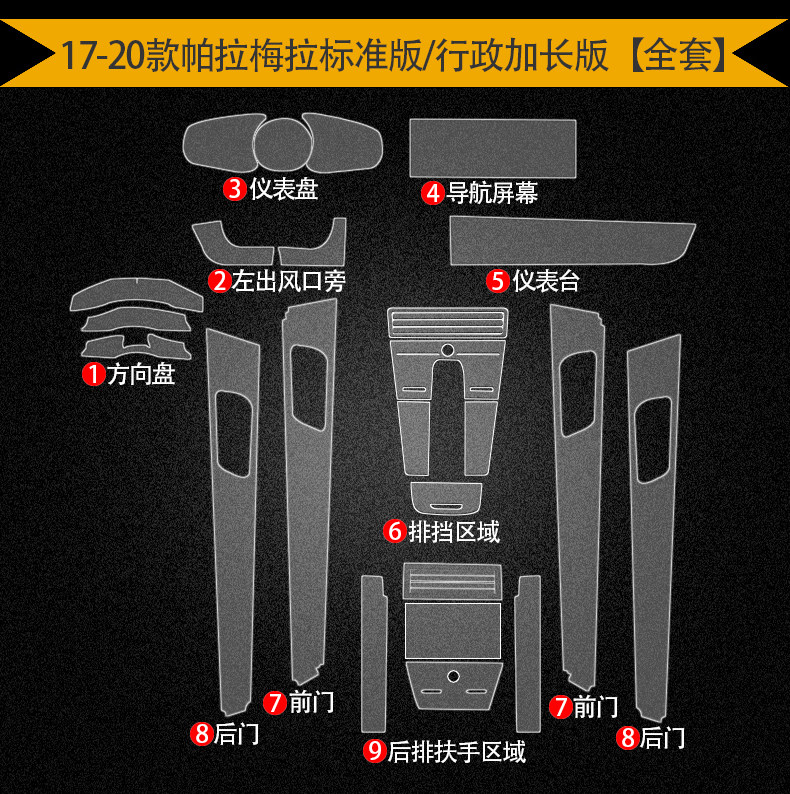 17-20款帕拉梅拉标准版/行政加长版【全套】

3 仪表盘

4 导航屏幕

2 左出风口旁

5 仪表台

1 方向盘

6 排挡区域

7 前门

8 后门

9 后排扶手区域

7 前门

8 后门