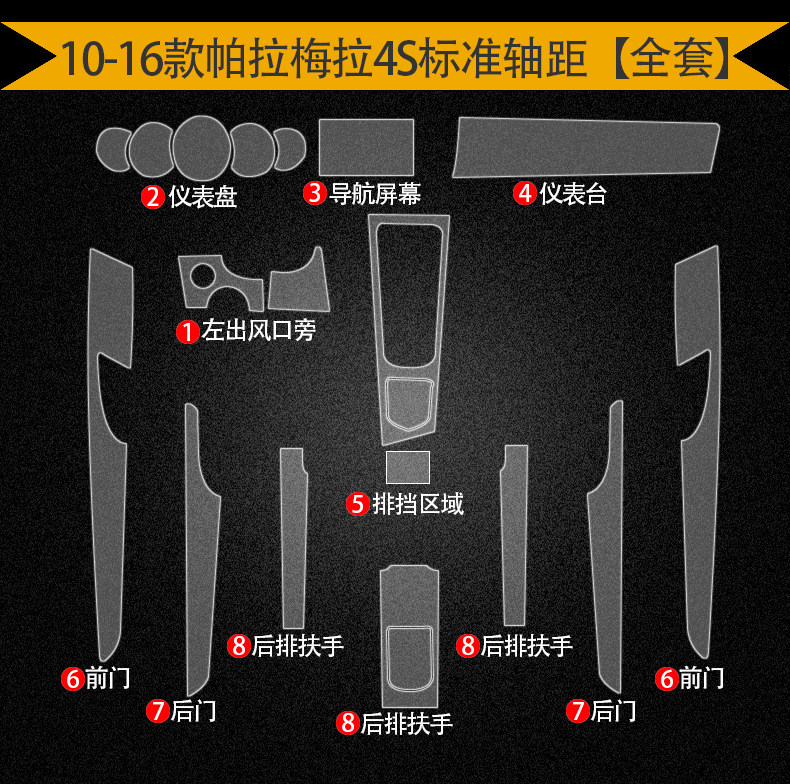 10-16款帕拉梅拉4S标准轴距【全套】

2 仪表盘
3 导航屏幕
4 仪表台

1 左出风口旁

5 排挡区域

8 后排扶手
8 后排扶手

6 前门
7 后门
8 后排扶手
7 后门
6 前门