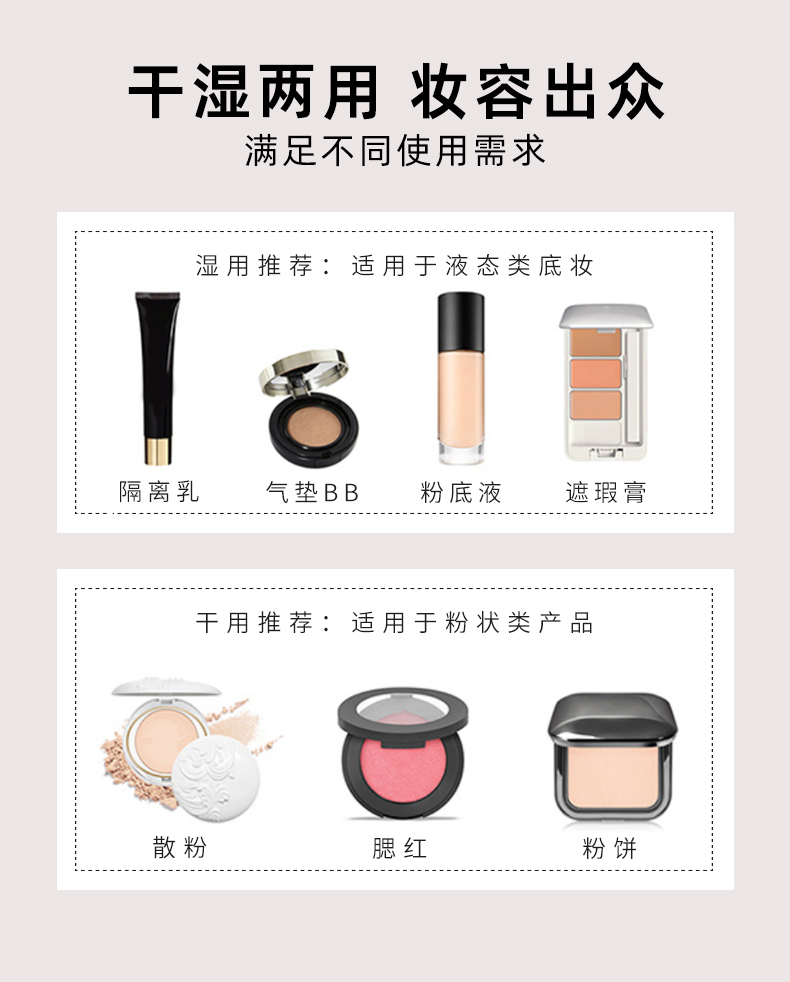 干湿两用 妆容出众

满足不同使用需求

湿用推荐：适用于液态类底妆

隔离乳 气垫BB 粉底液 遮瑕膏

干用推荐：适用于粉状类产品

散粉 腮红 粉饼