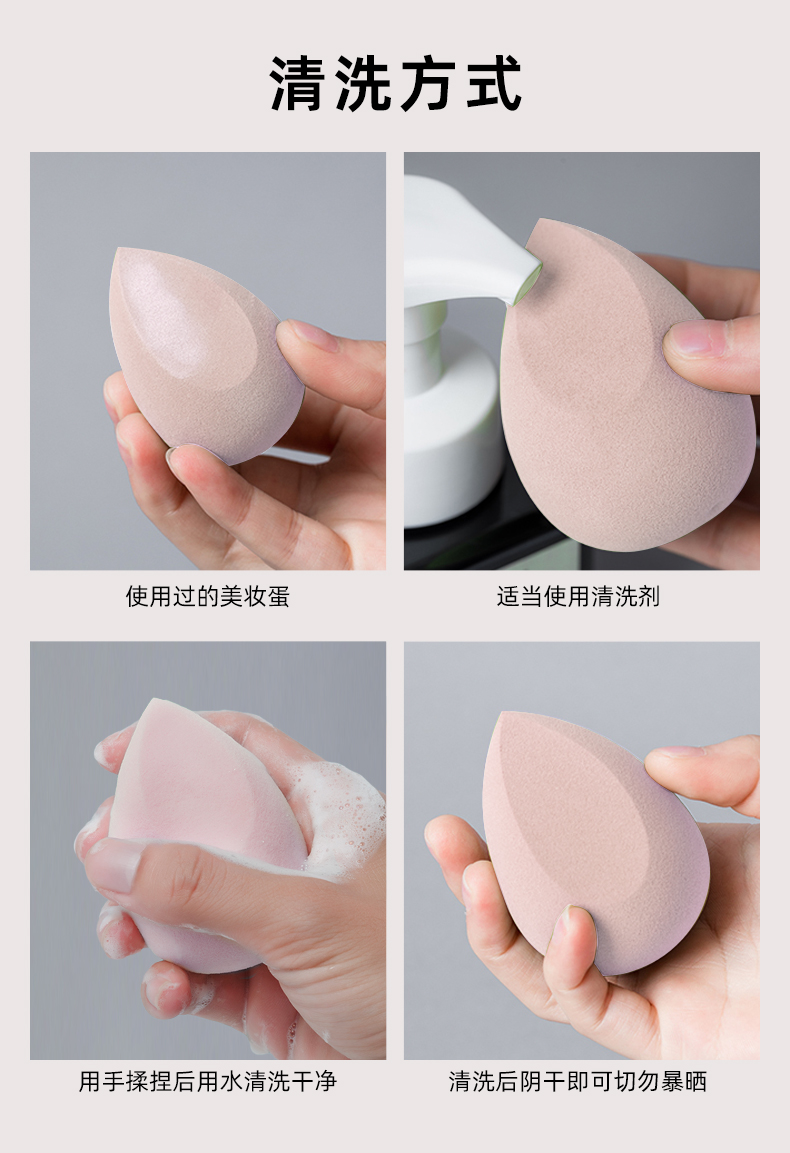 清洗方式

使用过的美妆蛋

适当使用清洗剂

用手揉捏后用水清洗干净

清洗后阴干即可切勿暴晒