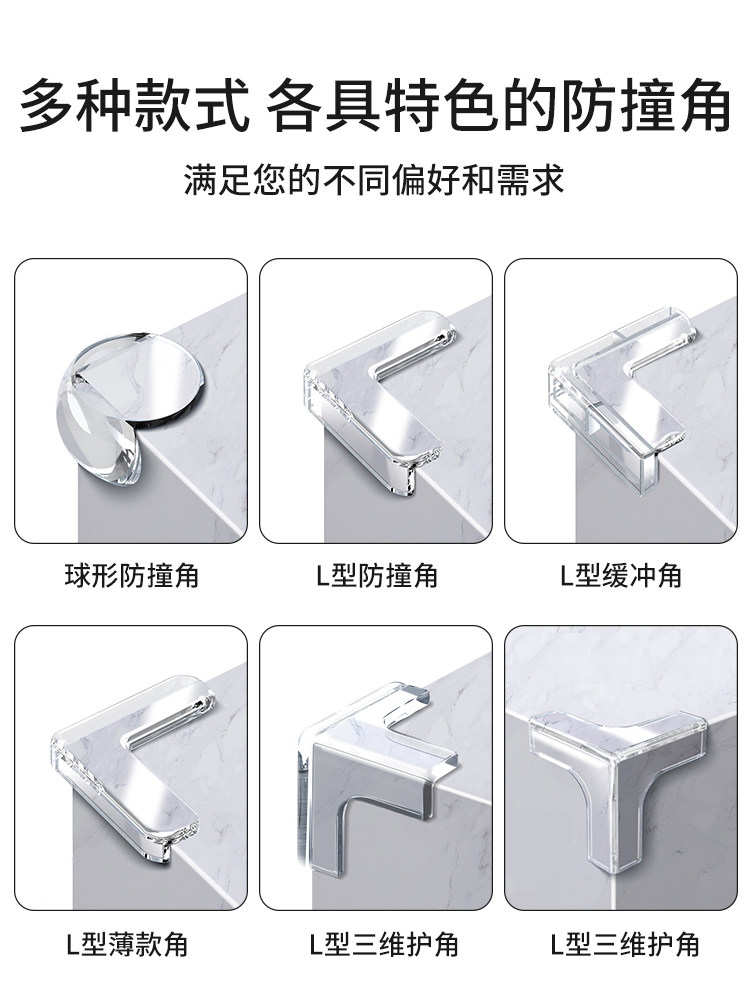 多种款式 各具特色的防撞角

满足您的不同偏好和需求

球形防撞角

L型防撞角

L型缓冲角

L型薄款角

L型三维护角

L型三维护角