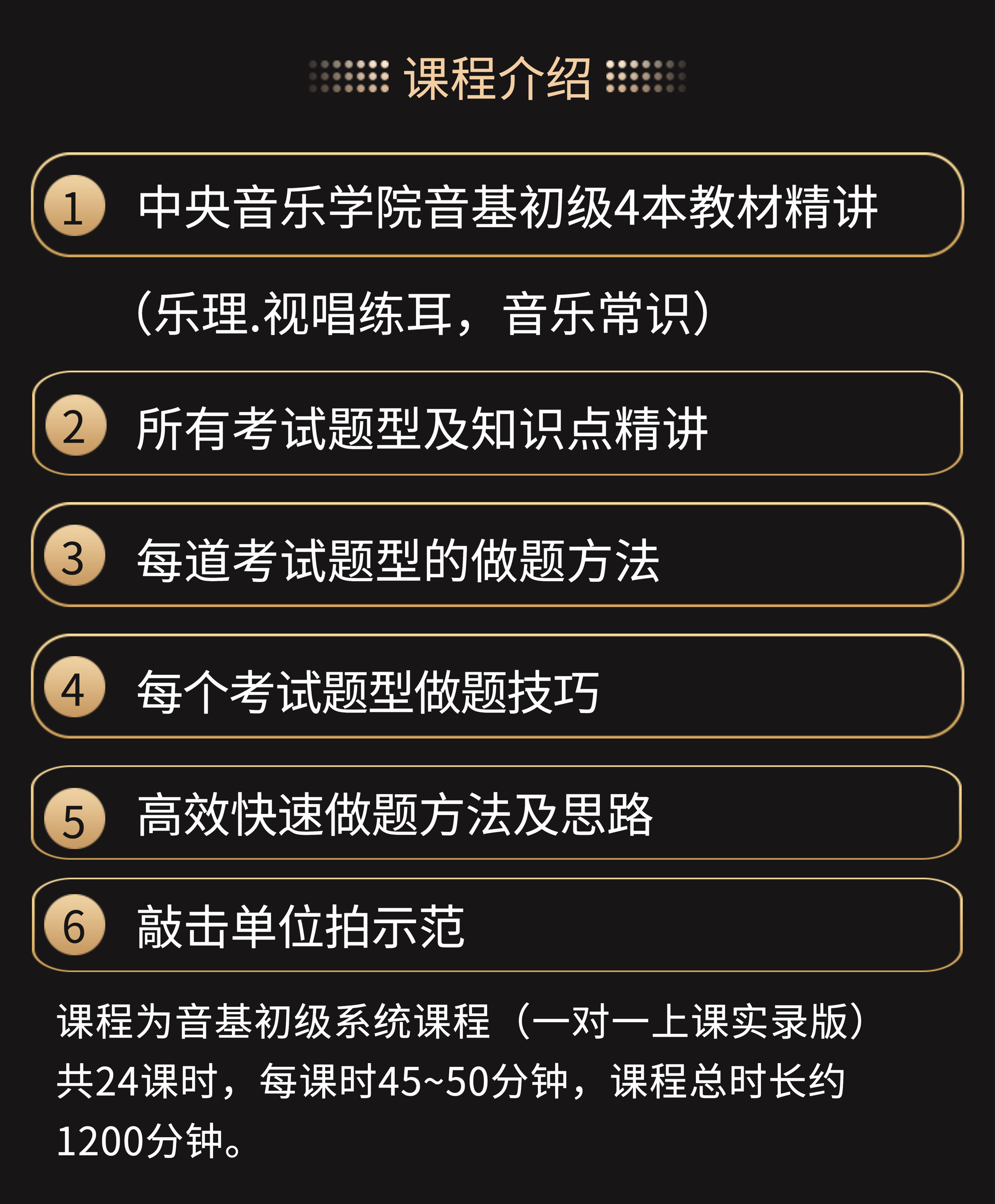 课程介绍

1 中央音乐学院音基初级4本教材精讲

(乐理.视唱练耳，音乐常识)

2 所有考试题型及知识点精讲

3 每道考试题型的做题方法

4 每个考试题型做题技巧

5 高效快速做题方法及思路

6 敲击单位拍示范

课程为音基初级系统课程（一对一上课实录版）共24课时，每课时45~50分钟，课程总时长约1200分钟。