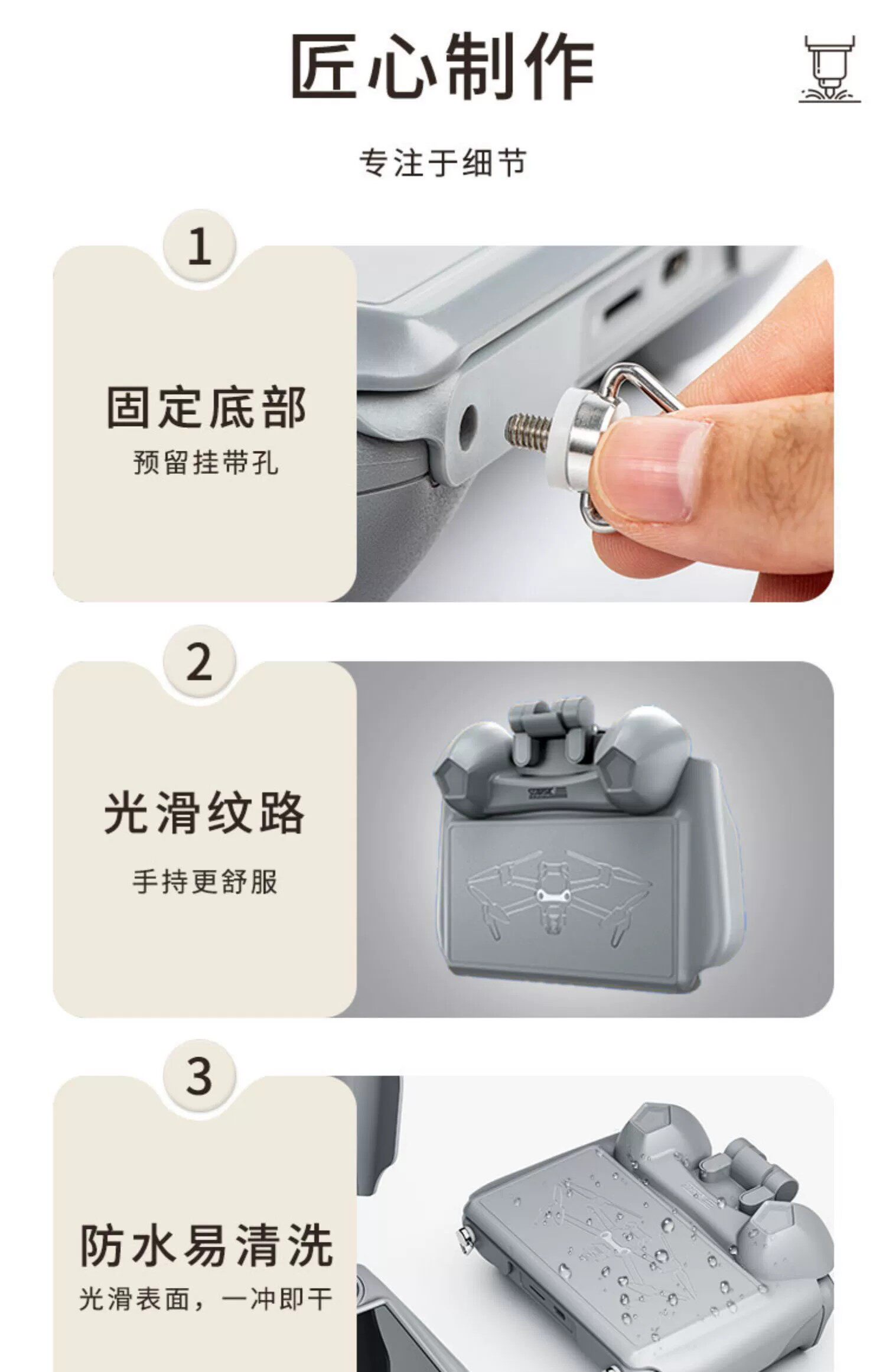 匠心制作

专注于细节

1

固定底部

预留挂带孔

2

光滑纹路

手持更舒服

3

防水易清洗

光滑表面，一冲即干