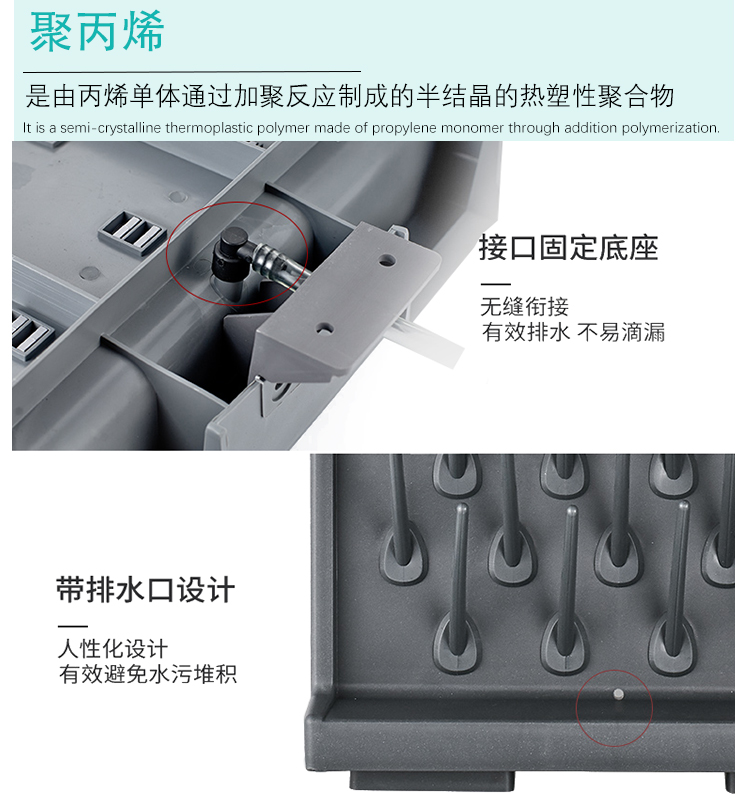 聚丙烯

是由丙烯单体通过加聚反应制成的半结晶的热塑性聚合物

It is a semi-crystalline thermoplastic polymer made of propylene monomer through addition polymerization.

接口固定底座

无缝衔接
有效排水 不易滴漏

带排水口设计

人性化设计
有效避免水污堆积