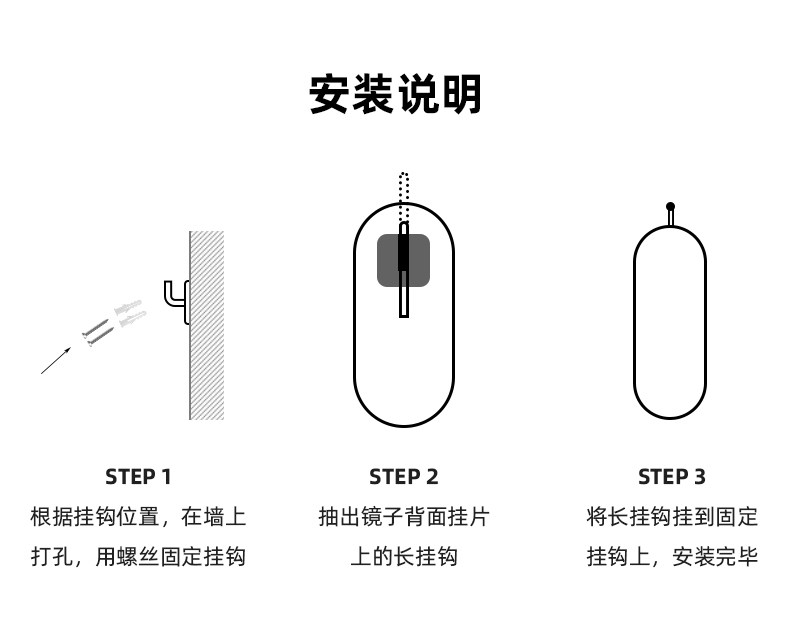 安装说明

STEP 1
根据挂钩位置，在墙上打孔，用螺丝固定挂钩

STEP 2
抽出镜子背面挂片上的长挂钩

STEP 3
将长挂钩挂到固定挂钩上，安装完毕