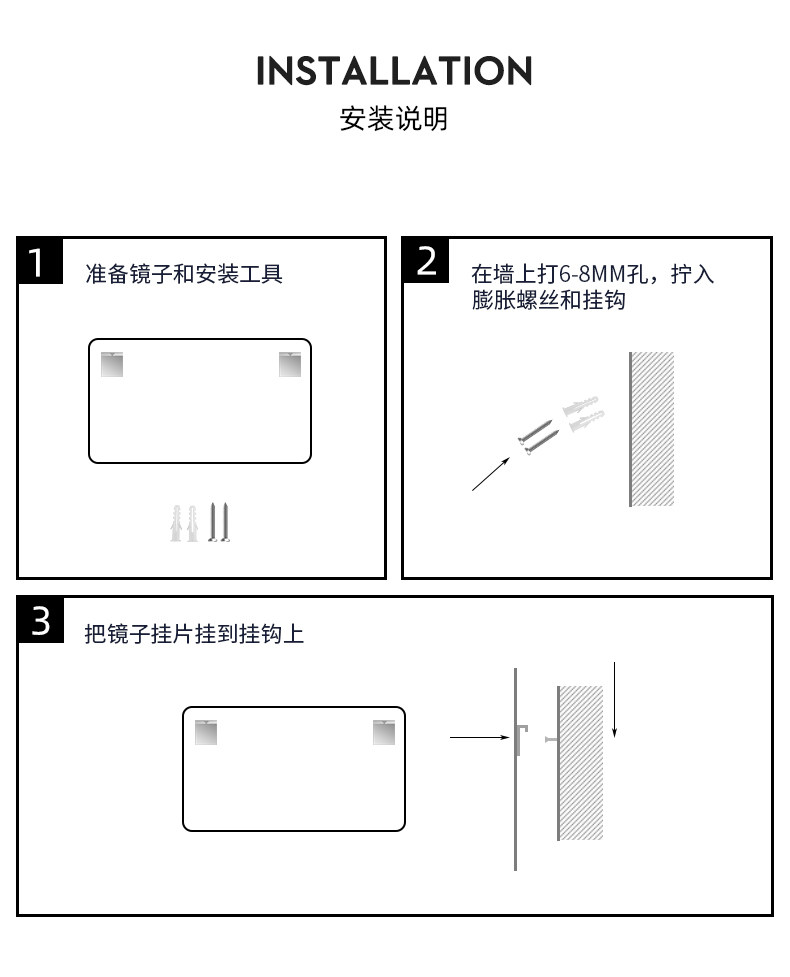 INSTALLATION
安装说明

1
准备镜子和安装工具

2
在墙上打6-8MM孔，拧入膨胀螺丝和挂钩

3
把镜子挂片挂到挂钩上