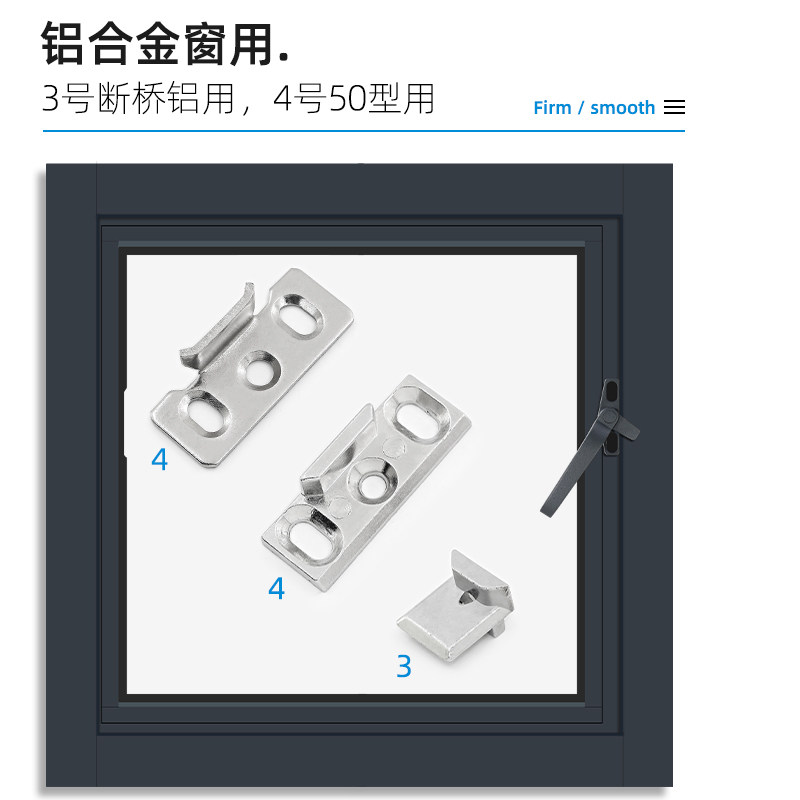 铝合金窗用.

3号断桥铝用，4号50型用

Firm / smooth

4

4

3