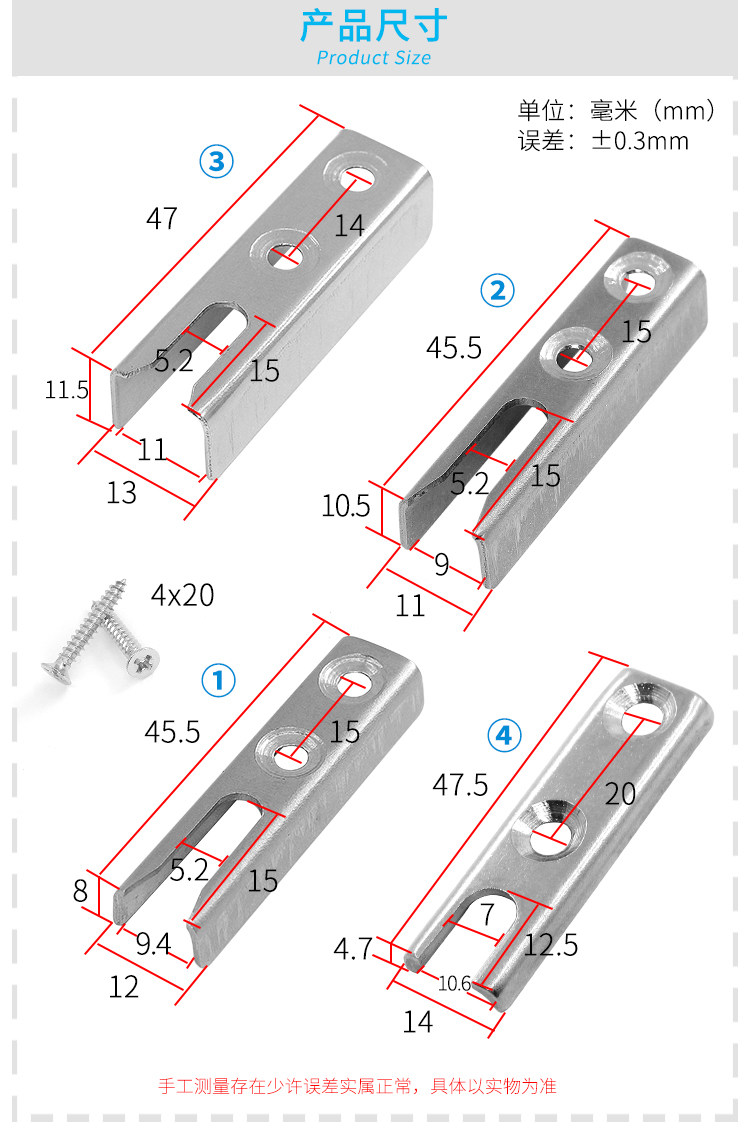 产品尺寸
Product Size

单位：毫米（mm）
误差：±0.3mm

③
47
14
5.2
15
11.5
11
13

②
45.5
15
5.2
15
10.5
9
11

4x20

①
45.5
15
5.2
15
8
9.4
12

④
47.5
20
7
12.5
4.7
10.6
14

手工测量存在少许误差实属正常，具体以实物为准