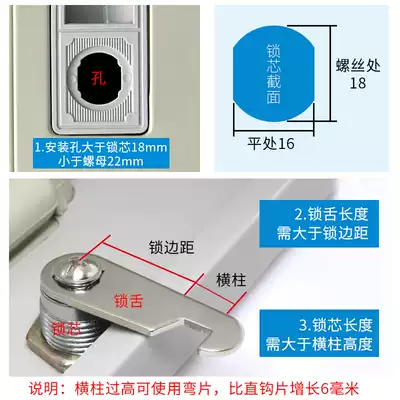 孔

1.安装孔大于锁芯18mm
小于螺母22mm

锁芯截面

螺丝处
18

平处16

2.锁舌长度
需大于锁边距

锁边距

横柱

锁舌

锁芯

3.锁芯长度
需大于横柱高度

说明：横柱过高可使用弯片，比直钩片增长6毫米