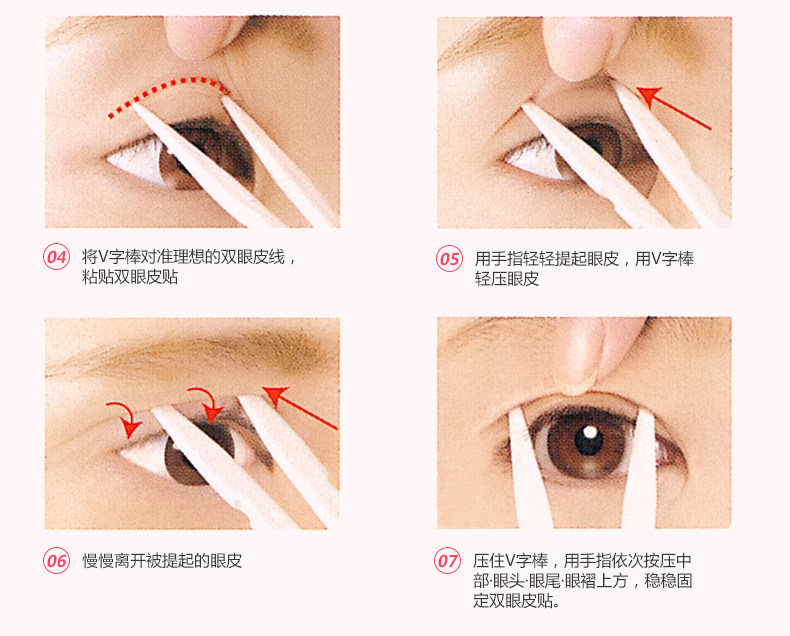 04 将V字棒对准理想的双眼皮线，粘贴双眼皮贴

05 用手指轻轻提起眼皮，用V字棒轻压眼皮

06 慢慢离开被提起的眼皮

07 压住V字棒，用手指依次按压中部·眼头·眼尾·眼褶上方，稳稳固定双眼皮贴。