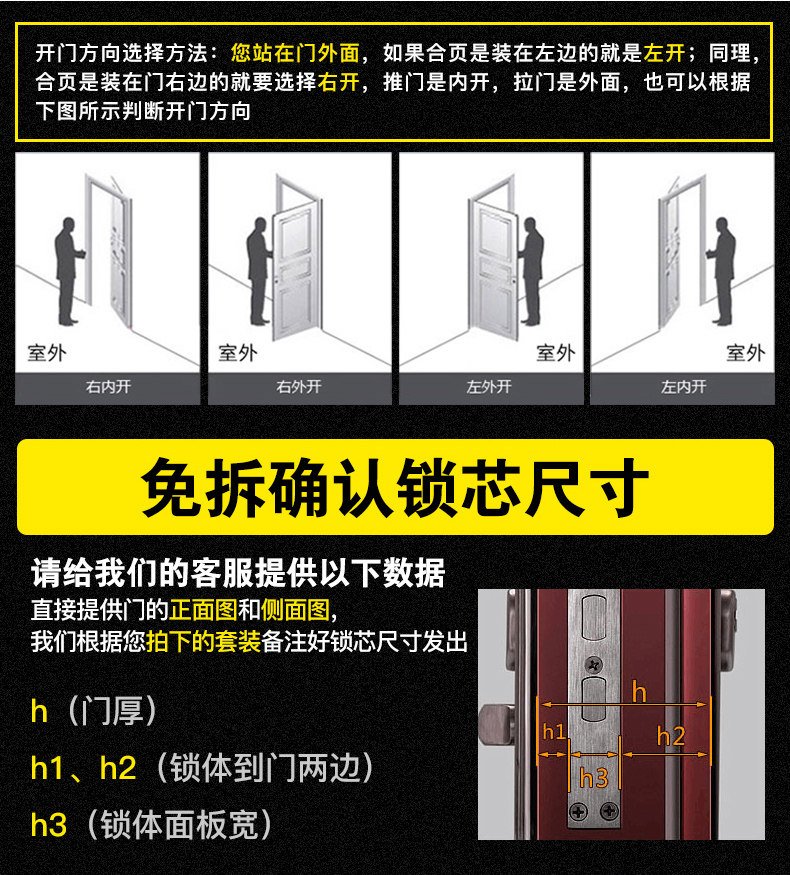 开门方向选择方法：您站在门外面，如果合页是装在左边的就是左开；同理，合页是装在门右边的就要选择右开，推门是内开，拉门是外面，也可以根据下图所示判断开门方向

室外
右内开

室外
右外开

室外
左外开

室外
左内开

免拆确认锁芯尺寸

请给我们的客服提供以下数据
直接提供门的正面图和侧面图，
我们根据您拍下的套装备注好锁芯尺寸发出

h（门厚）
h1、h2（锁体到门两边）
h3（锁体面板宽）

h
h1
h2
h3