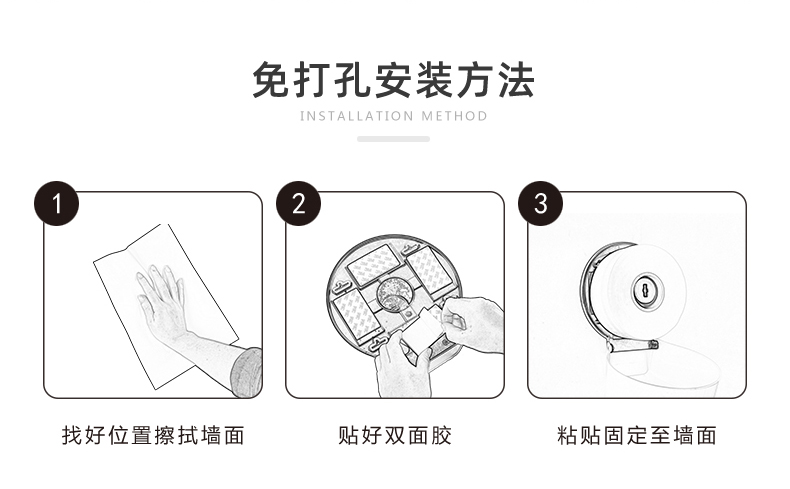 免打孔安装方法

INSTALLATION METHOD

1

找好位置擦拭墙面

2

贴好双面胶

3

粘贴固定至墙面