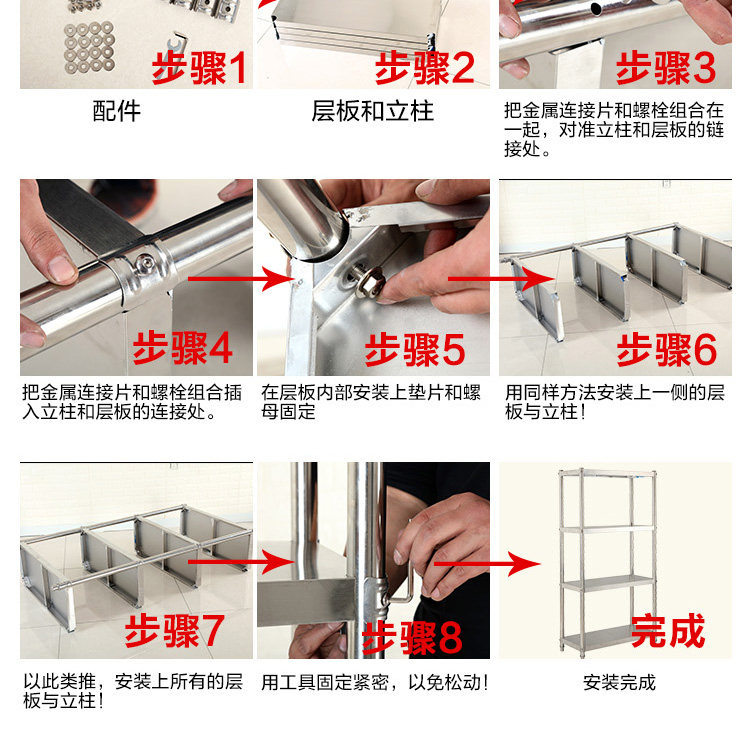 步骤1

配件

步骤2

层板和立柱

步骤3

把金属连接片和螺栓组合在一起，对准立柱和层板的链接处。

步骤4

把金属连接片和螺栓组合插入立柱和层板的连接处。

步骤5

在层板内部安装上垫片和螺母固定

步骤6

用同样方法安装上一侧的层板与立柱！

步骤7

以此类推，安装上所有的层板与立柱！

步骤8

用工具固定紧密，以免松动！

完成

安装完成