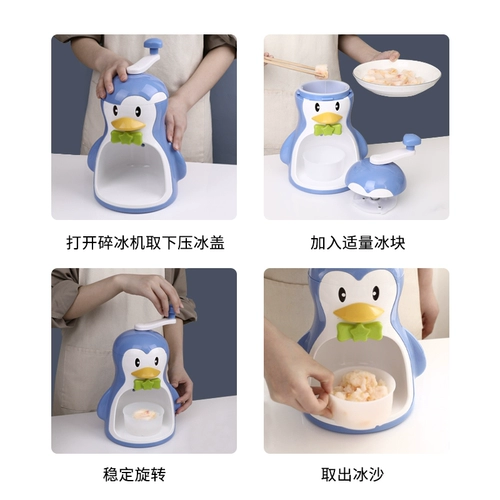 打开碎冰机取下压冰盖

加入适量冰块

稳定旋转

取出冰沙