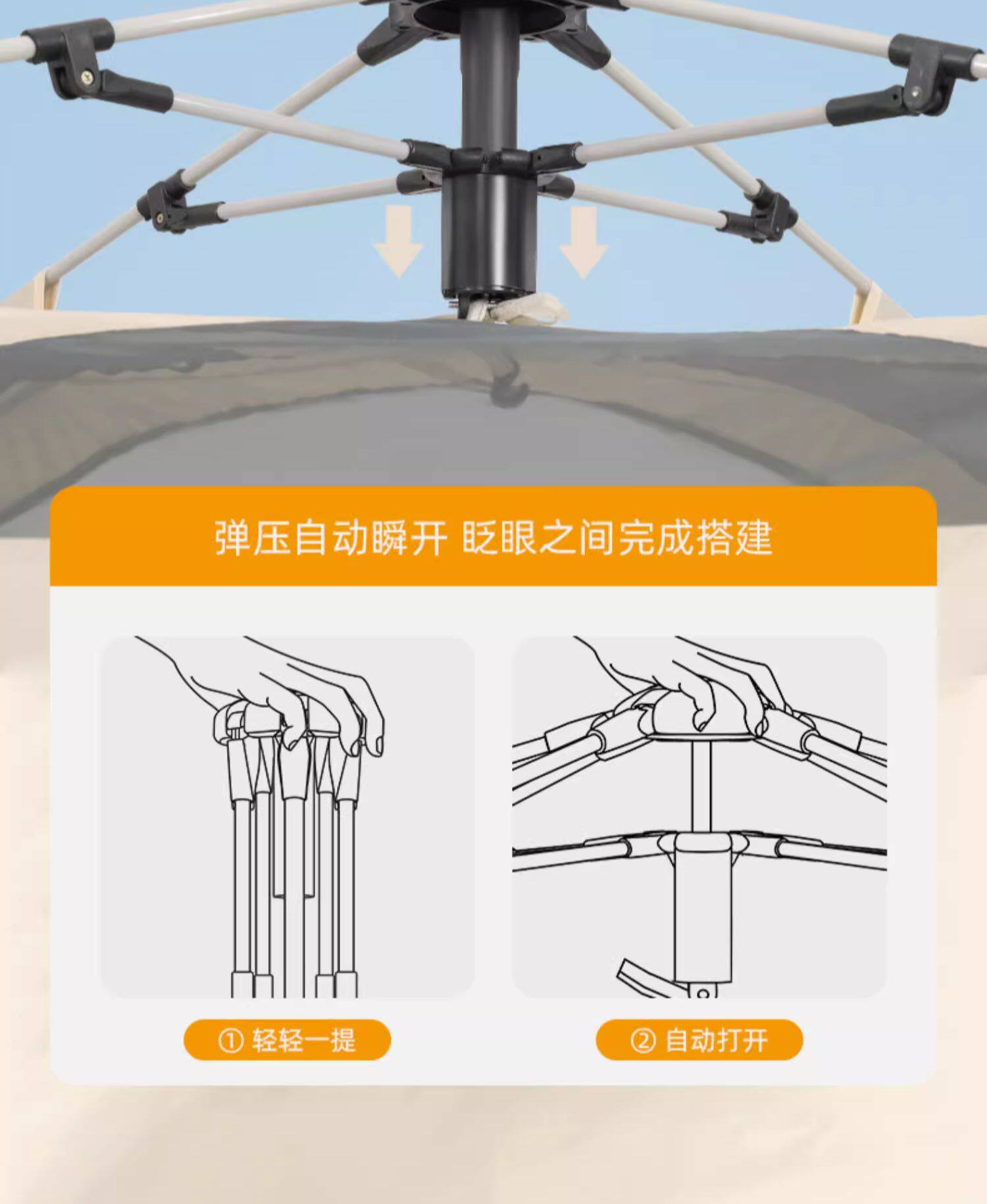 弹压自动瞬开 眨眼之间完成搭建

① 轻轻一提

② 自动打开