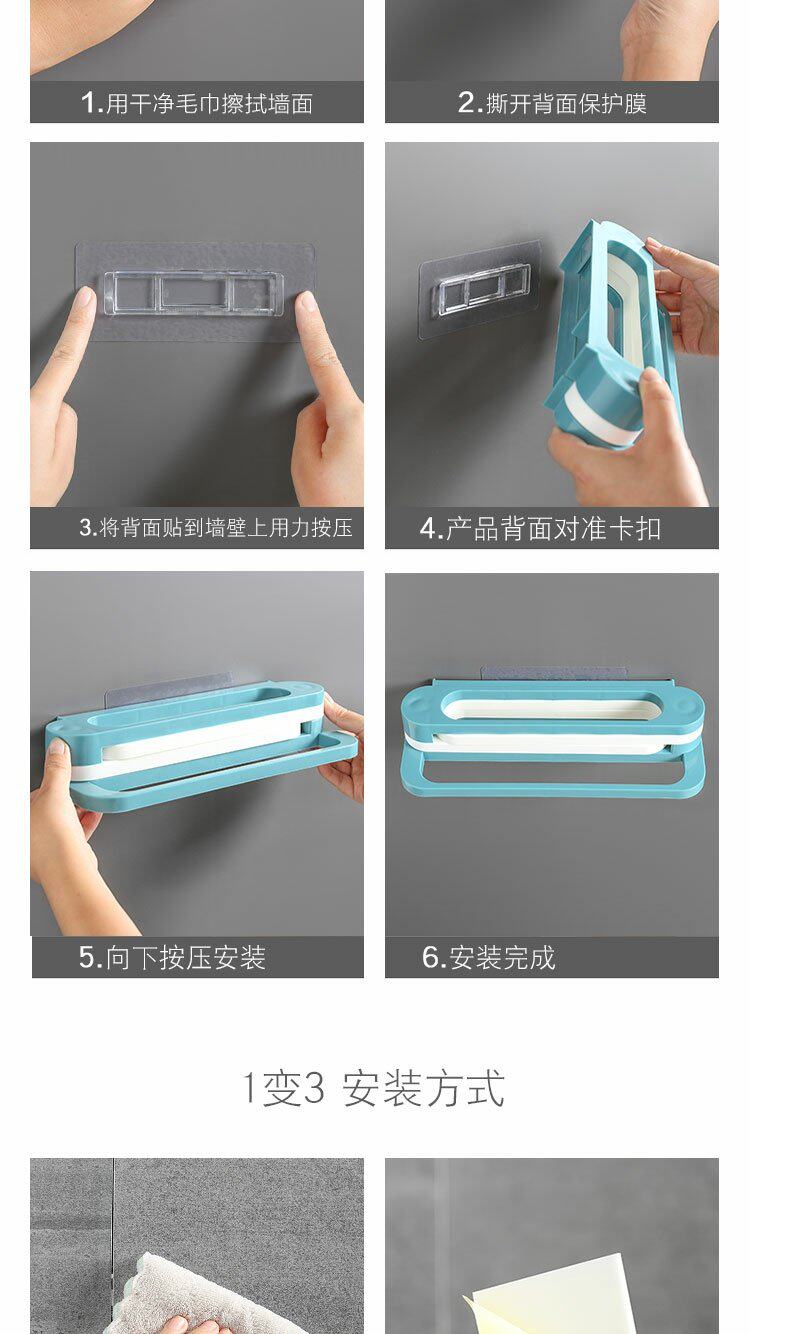 1.用干净毛巾擦拭墙面

2.撕开背面保护膜

3.将背面贴到墙壁上用力按压

4.产品背面对准卡扣

5.向下按压安装

6.安装完成

1变3 安装方式