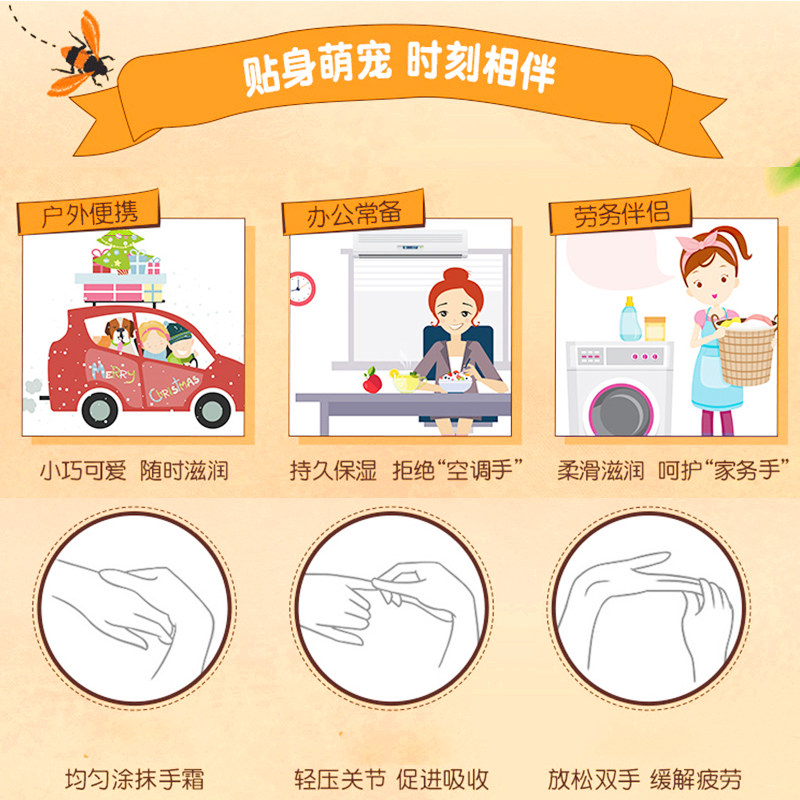 贴身萌宠 时刻相伴

户外便携

MERRY CHRISTMAS

小巧可爱 随时滋润

办公常备

持久保湿 拒绝“空调手”

劳务伴侣

柔滑滋润 呵护“家务手”

均匀涂抹手霜

轻压关节 促进吸收

放松双手 缓解疲劳