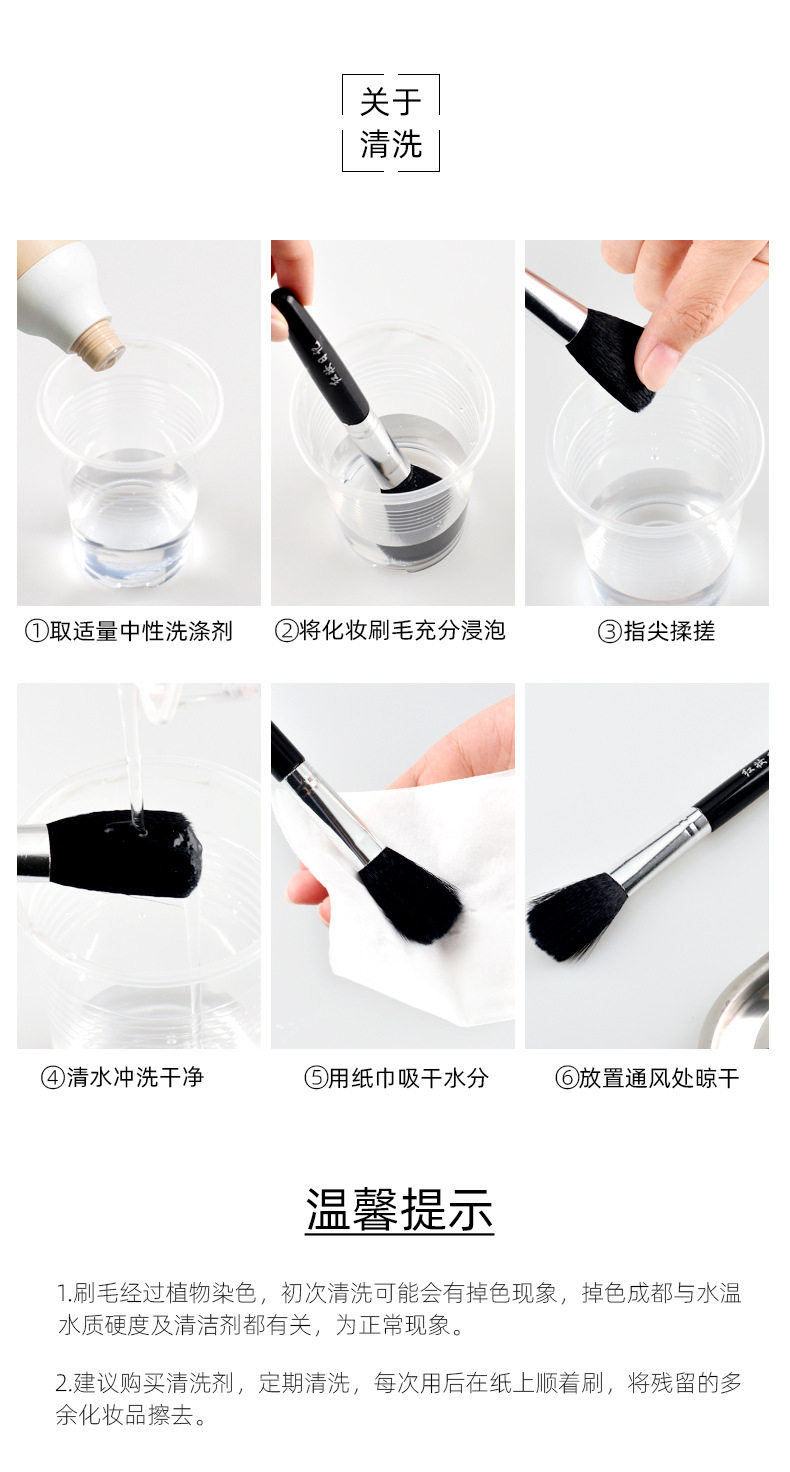 关于
清洗

①取适量中性洗涤剂

②将化妆刷毛充分浸泡

③指尖揉搓

④清水冲洗干净

⑤用纸巾吸干水分

⑥放置通风处晾干

温馨提示

1.刷毛经过植物染色，初次清洗可能会有掉色现象，掉色成都与水温水质硬度及清洁剂都有关，为正常现象。

2.建议购买清洗剂，定期清洗，每次用后在纸上顺着刷，将残留的多余化妆品擦去。