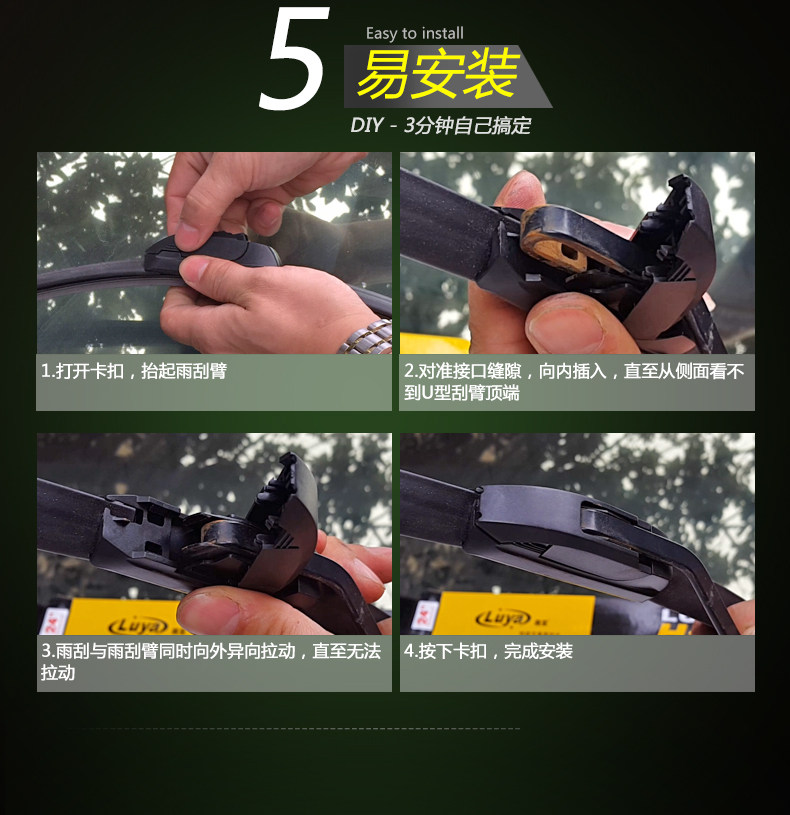 5 Easy to install
易安装
DIY - 3分钟自己搞定

1.打开卡扣，抬起雨刮臂

2.对准接口缝隙，向内插入，直至从侧面看不到U型刮臂顶端

Luya

3.雨刮与雨刮臂同时向外异向拉动，直至无法拉动

Luya

4.按下卡扣，完成安装