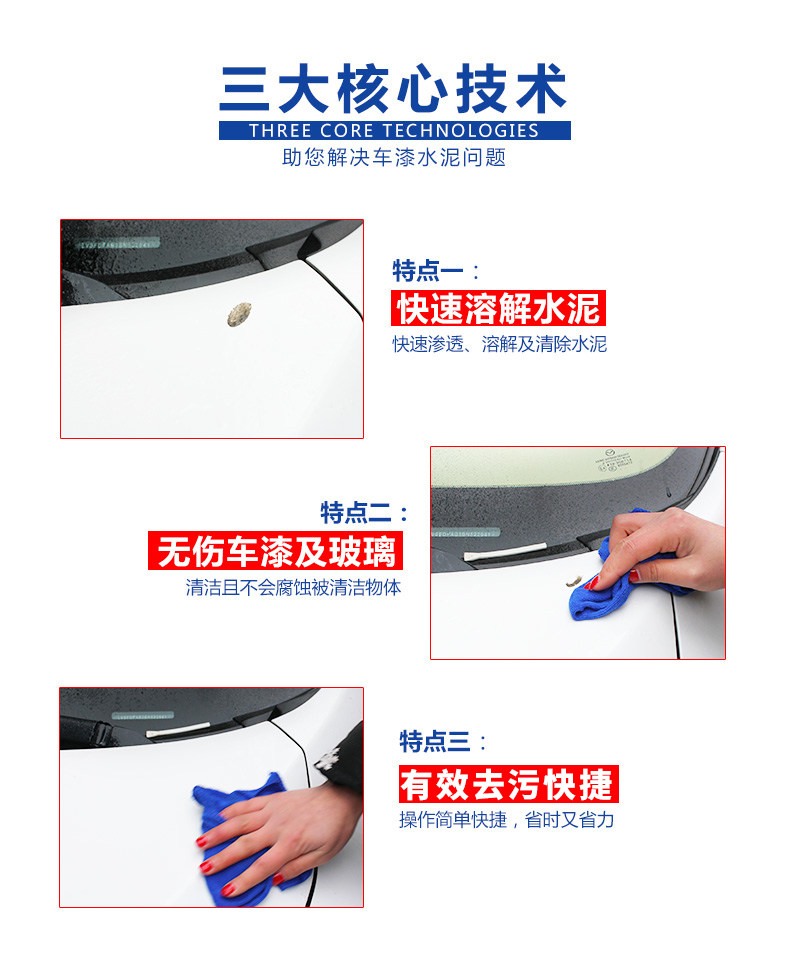 三大核心技术
THREE CORE TECHNOLOGIES
助您解决车漆水泥问题

特点一：
快速溶解水泥
快速渗透、溶解及清除水泥

特点二：
无伤车漆及玻璃
清洁且不会腐蚀被清洁物体

特点三：
有效去污快捷
操作简单快捷，省时又省力