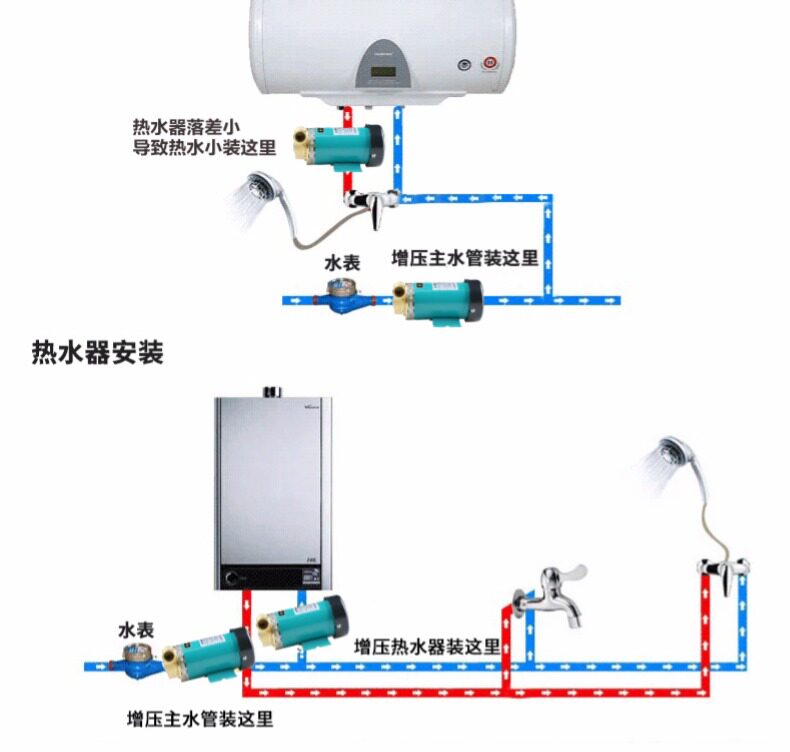 热水器落差小
导致热水小装这里

水表

增压主水管装这里

热水器安装

水表

增压热水器装这里

增压主水管装这里