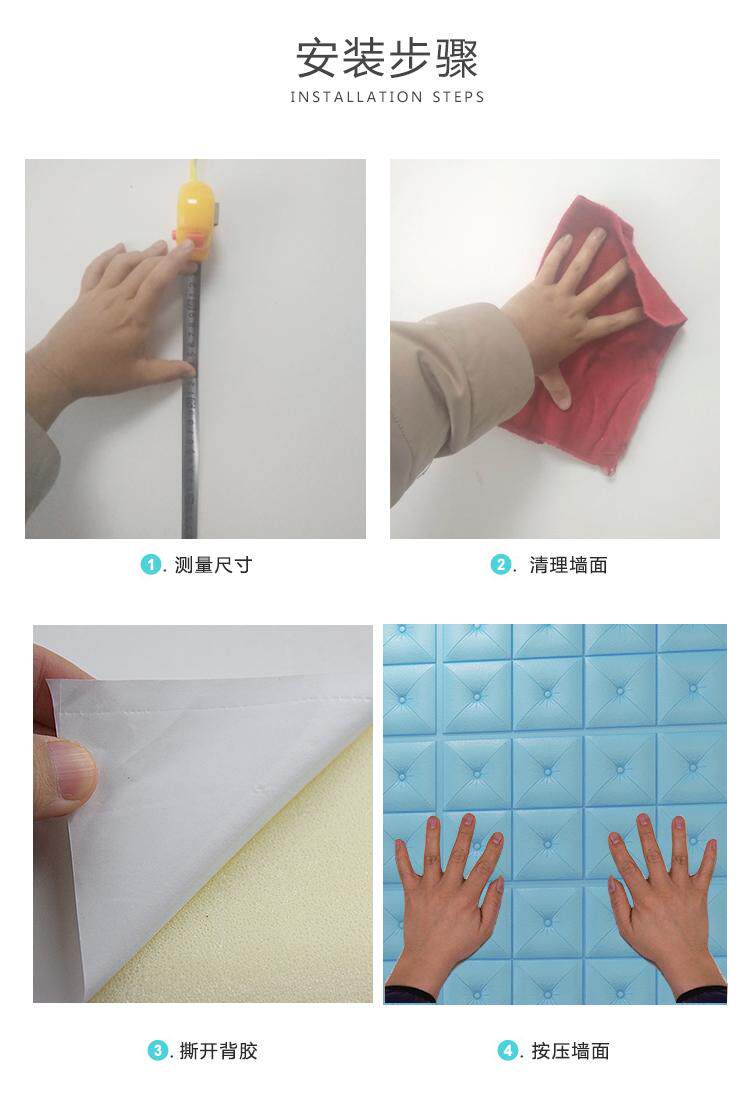 安装步骤
INSTALLATION STEPS

1. 测量尺寸

2. 清理墙面

3. 撕开背胶

4. 按压墙面