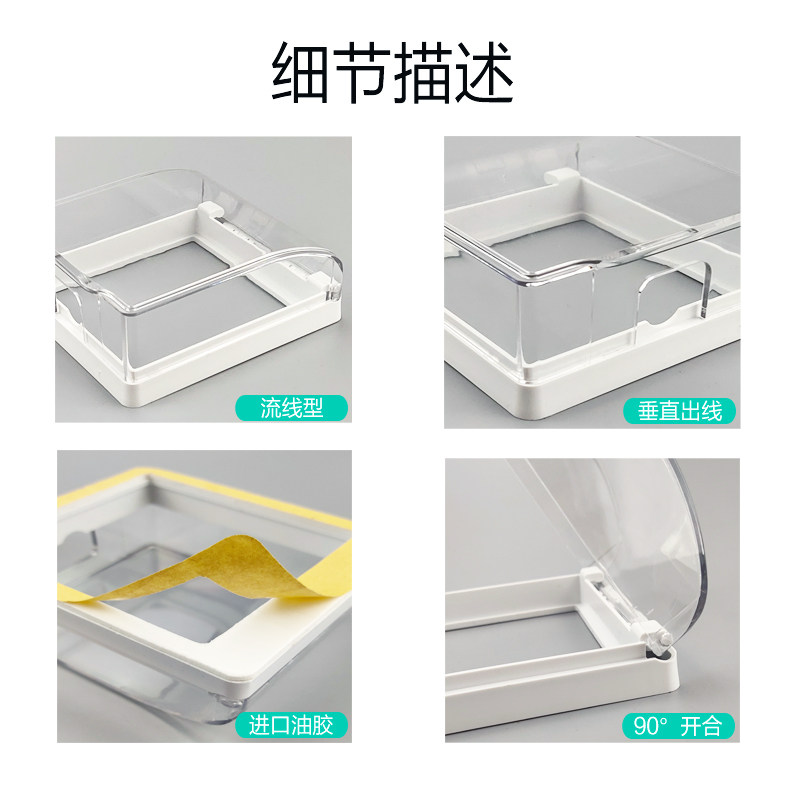 细节描述

流线型

垂直出线

进口油胶

90° 开合