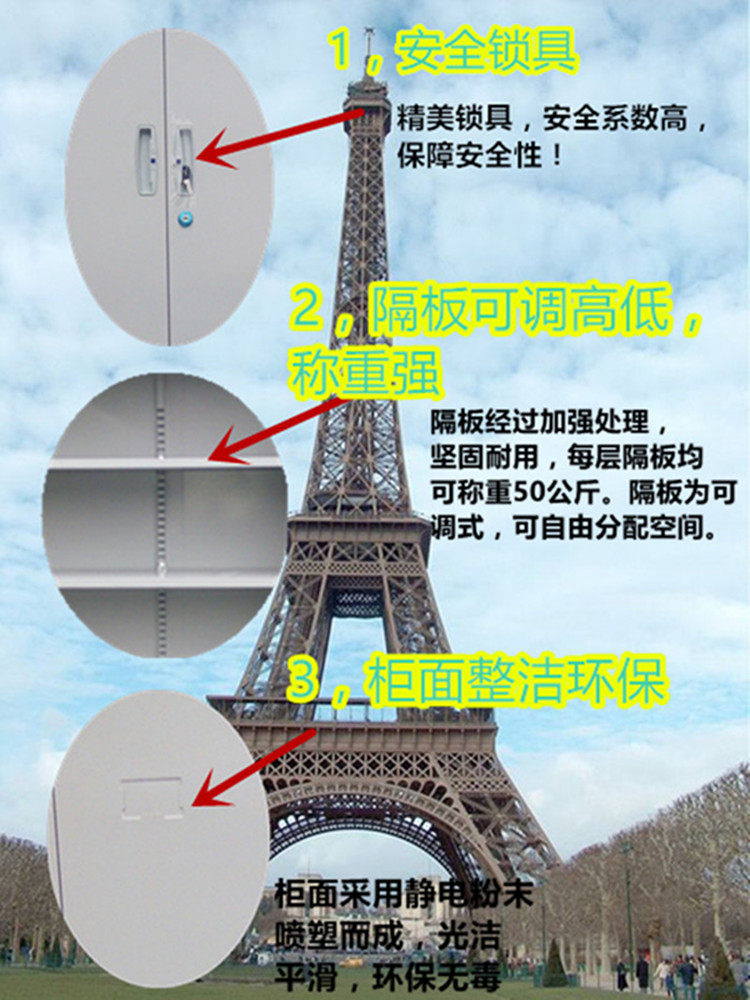 1，安全锁具

精美锁具，安全系数高，保障安全性！

2，隔板可调高低，称重强

隔板经过加强处理，坚固耐用，每层隔板均可称重50公斤。隔板为可调式，可自由分配空间。

3，柜面整洁环保

柜面采用静电粉末喷塑而成，光洁平滑，环保无毒