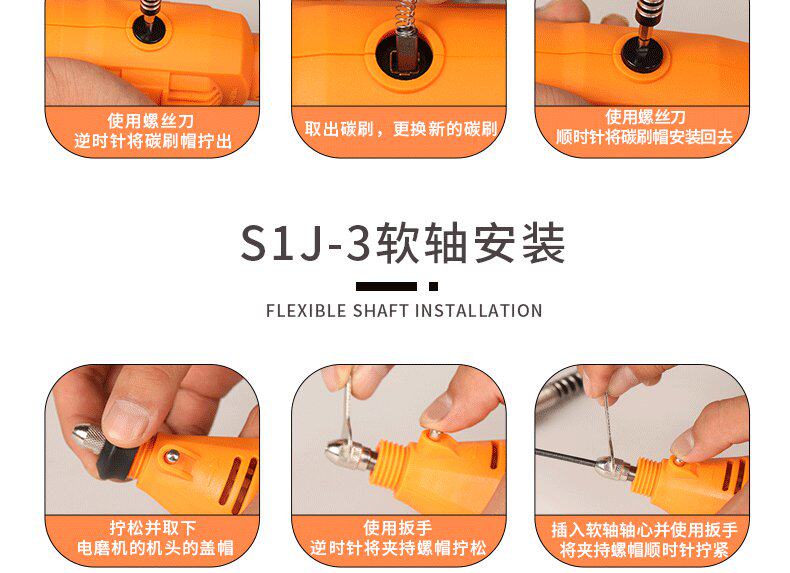 使用螺丝刀
逆时针将碳刷帽拧出

取出碳刷，更换新的碳刷

使用螺丝刀
顺时针将碳刷帽安装回去

S1J-3软轴安装

FLEXIBLE SHAFT INSTALLATION

拧松并取下
电磨机的机头的盖帽

使用扳手
逆时针将夹持螺帽拧松

插入软轴轴心并使用扳手
将夹持螺帽顺时针拧紧