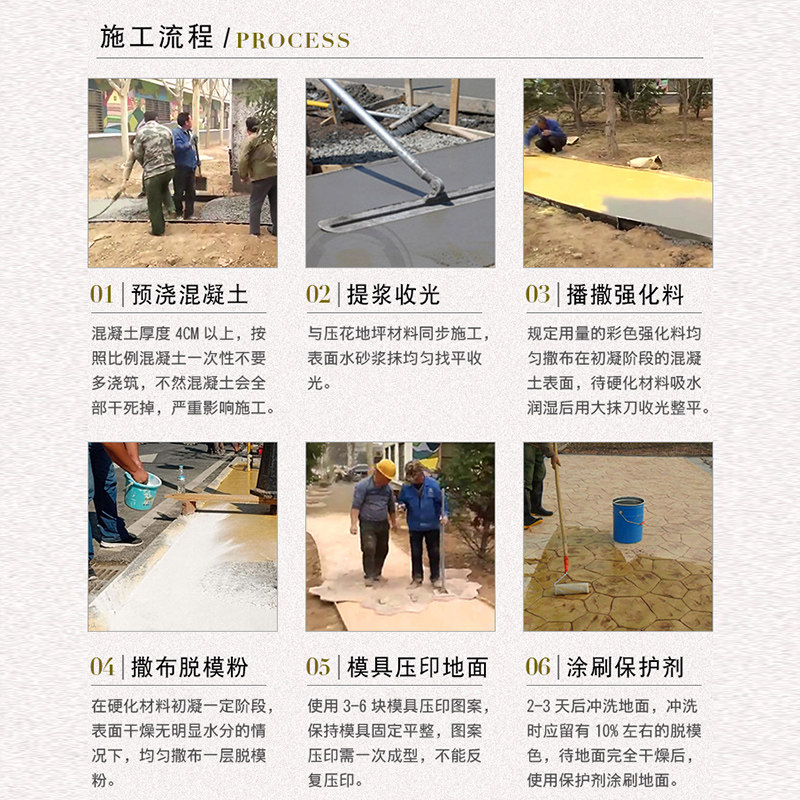 施工流程 / PROCESS

01 | 预浇混凝土

混凝土厚度 4CM 以上，按照比例混凝土一次性不要多浇筑，不然混凝土会全部干死掉，严重影响施工。

02 | 提浆收光

与压花地坪材料同步施工，表面水砂浆抹均匀找平收光。

03 | 播撒强化料

规定用量的彩色强化料均匀撒布在初凝阶段的混凝土表面，待硬化材料吸水润湿后用大抹刀收光整平。

04 | 撒布脱模粉

在硬化材料初凝一定阶段，表面干燥无明显水分的情况下，均匀撒布一层脱模粉。

05 | 模具压印地面

使用 3-6 块模具压印图案，保持模具固定平整，图案压印需一次成型，不能反复压印。

06 | 涂刷保护剂

2-3 天后冲洗地面，冲洗时应留有 10% 左右的脱模色，待地面完全干燥后，使用保护剂涂刷地面。