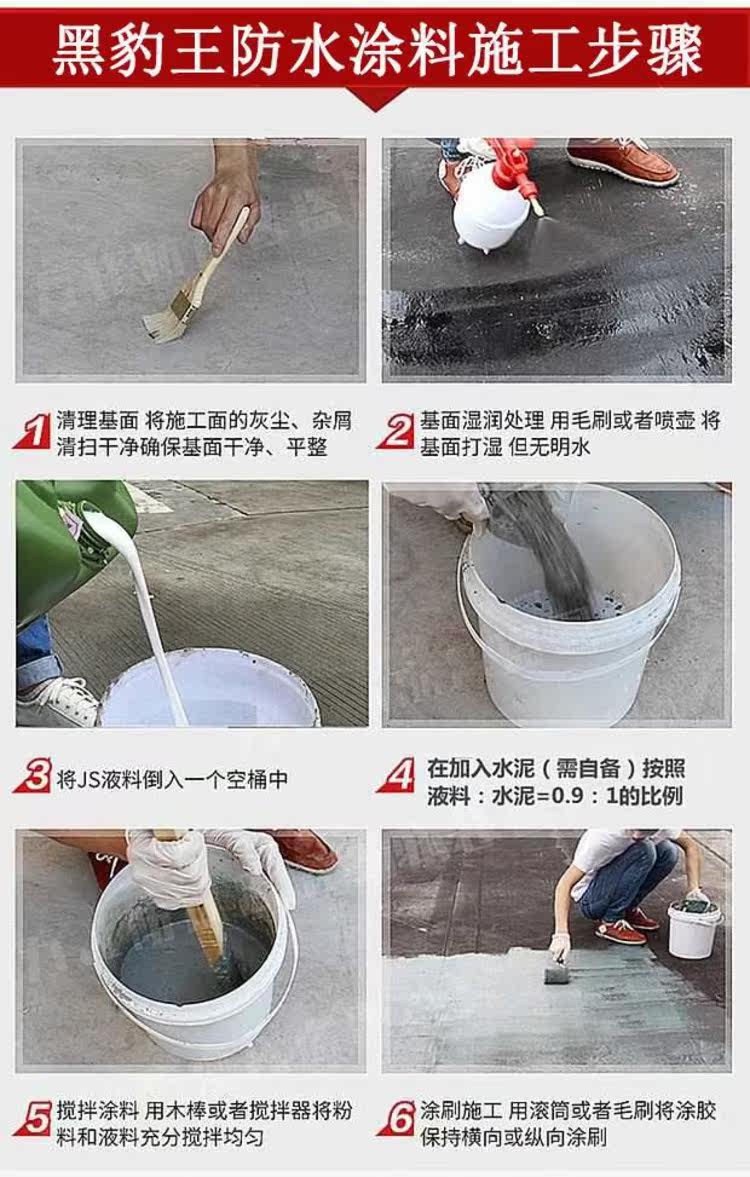 黑豹王防水涂料施工步骤

1 清理基面 将施工面的灰尘、杂屑清扫干净确保基面干净、平整

2 基面湿润处理 用毛刷或者喷壶 将基面打湿 但无明水

3 将JS液料倒入一个空桶中

4 在加入水泥（需自备）按照液料：水泥=0.9：1的比例

5 搅拌涂料 用木棒或者搅拌器将粉料和液料充分搅拌均匀

6 涂刷施工 用滚筒或者毛刷将涂胶保持横向或纵向涂刷