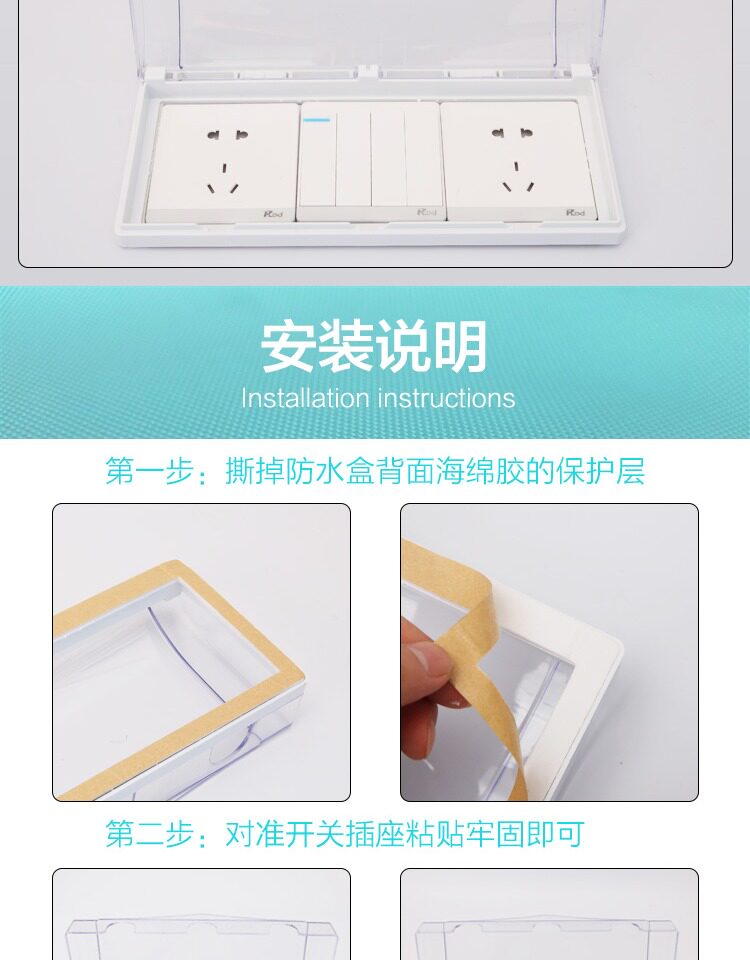 Kod
Kod
Kod

安装说明
Installation instructions

第一步：撕掉防水盒背面海绵胶的保护层

第二步：对准开关插座粘贴牢固即可