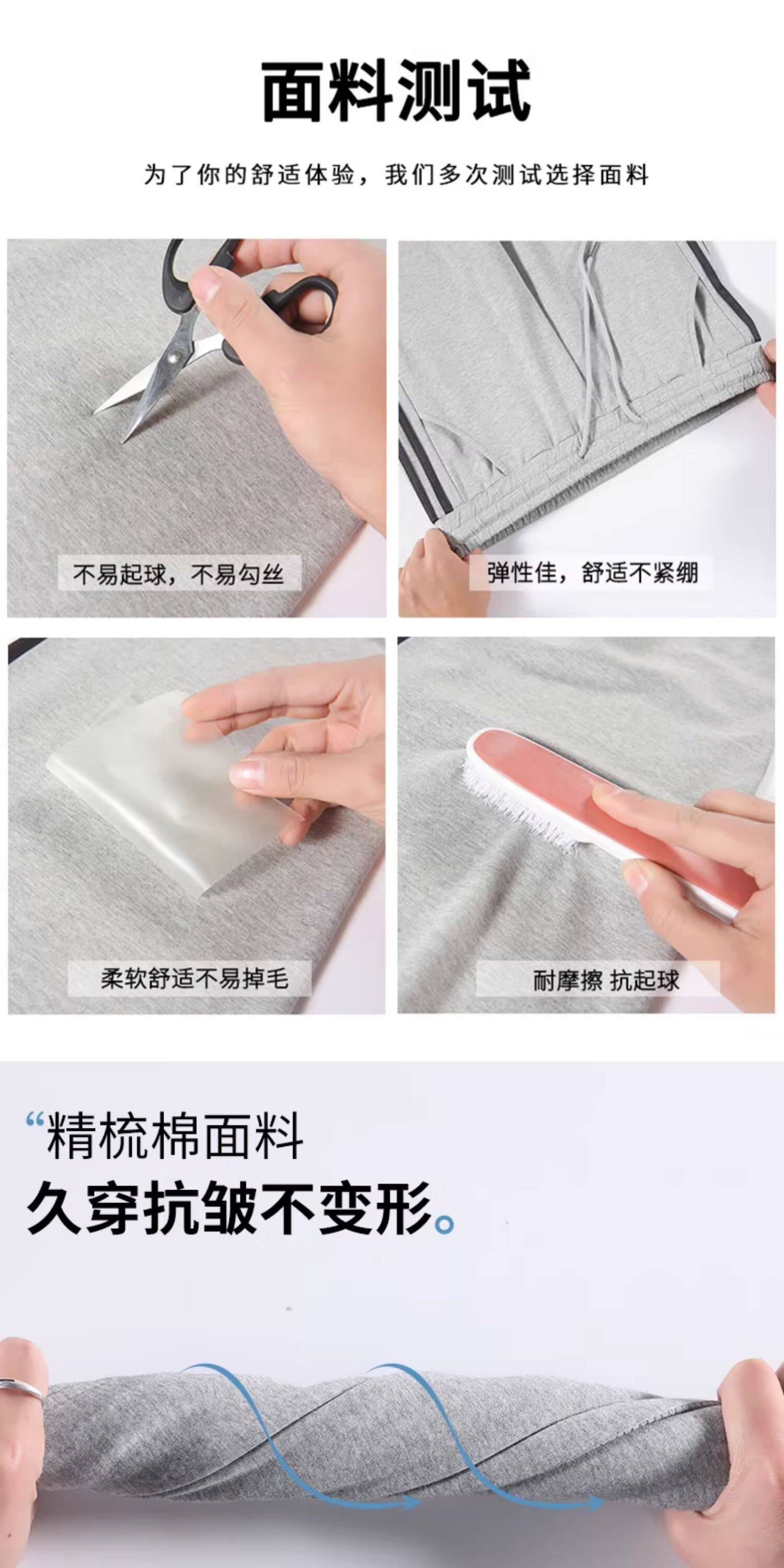 面料测试

为了你的舒适体验，我们多次测试选择面料

不易起球，不易勾丝

弹性佳，舒适不紧绷

柔软舒适不易掉毛

耐摩擦 抗起球

“精梳棉面料
久穿抗皱不变形。