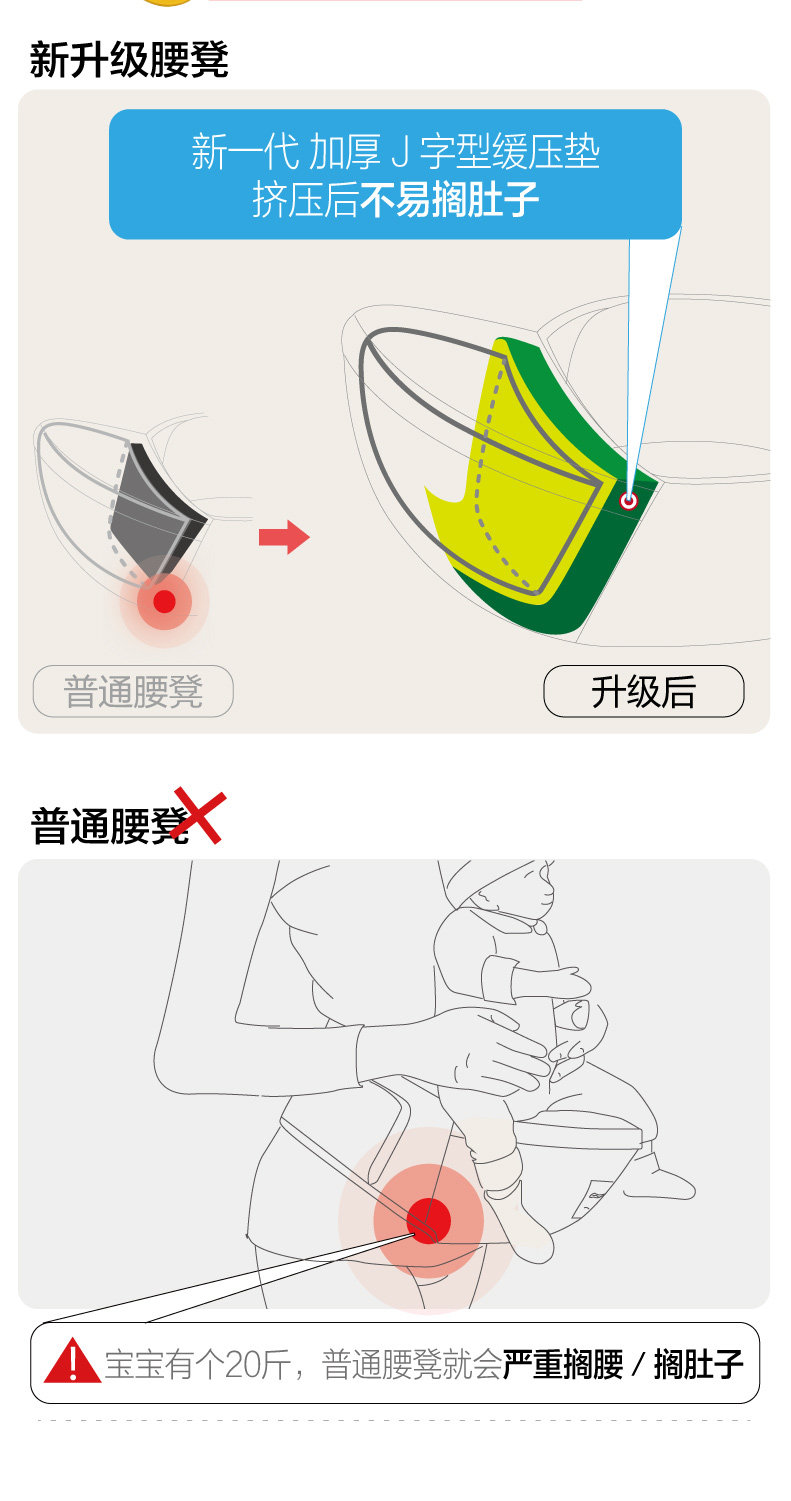 新升级腰凳

新一代 加厚 J 字型缓压垫
挤压后不易搁肚子

普通腰凳

升级后

普通腰凳

宝宝有个20斤，普通腰凳就会严重搁腰 / 搁肚子