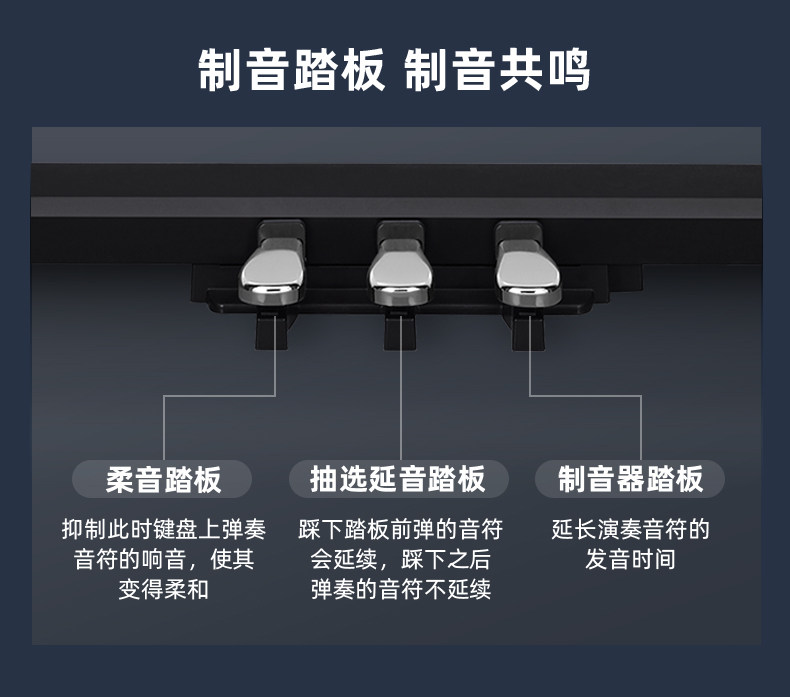 制音踏板 制音共鸣

柔音踏板

抑制此时键盘上弹奏音符的响音，使其变得柔和

抽选延音踏板

踩下踏板前弹的音符会延续，踩下之后弹奏的音符不延续

制音器踏板

延长演奏音符的发音时间