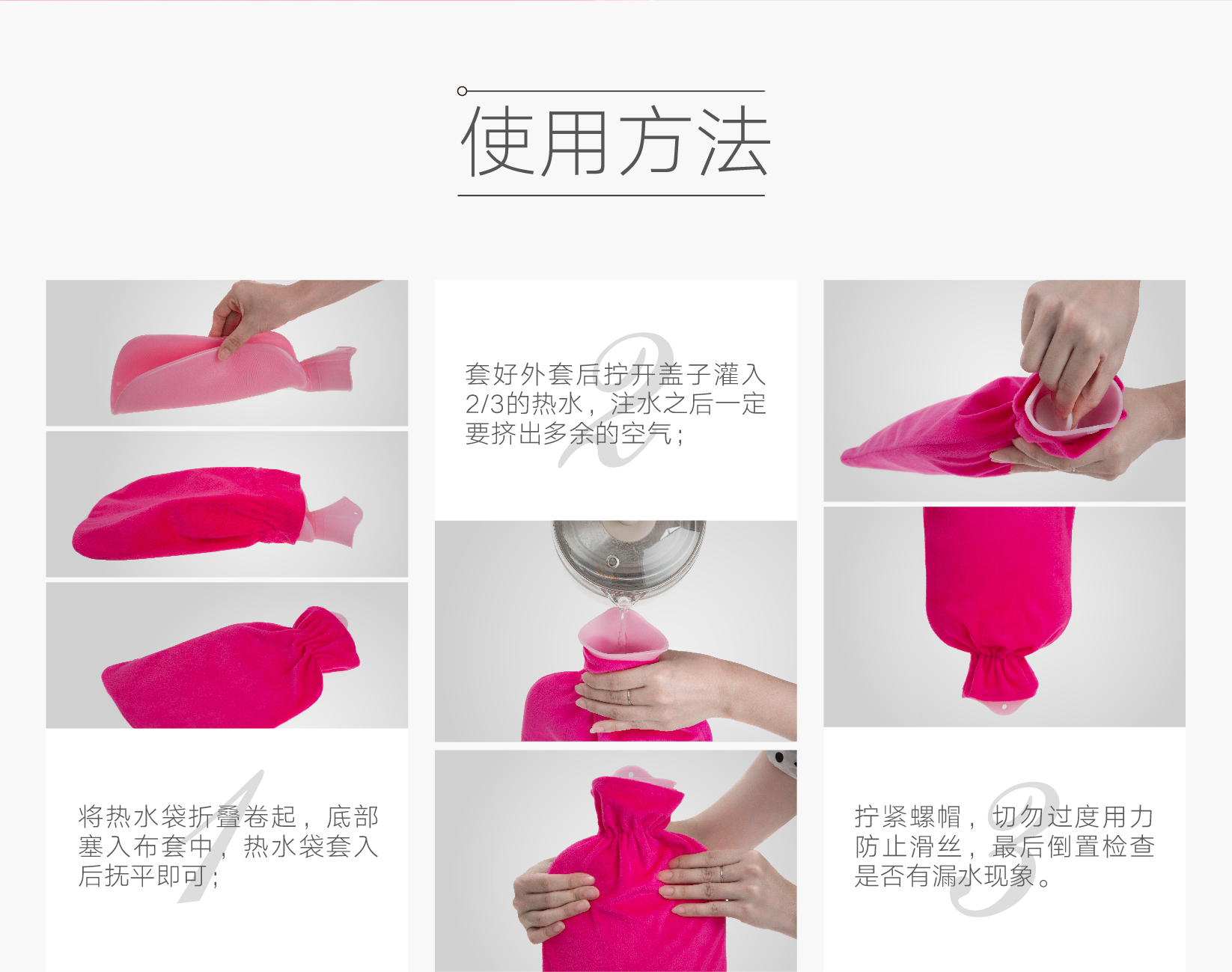 使用方法

1
将热水袋折叠卷起，底部塞入布套中，热水袋套入后抚平即可；

2
套好外套后拧开盖子灌入2/3的热水，注水之后一定要挤出多余的空气；

3
拧紧螺帽，切勿过度用力防止滑丝，最后倒置检查是否有漏水现象。